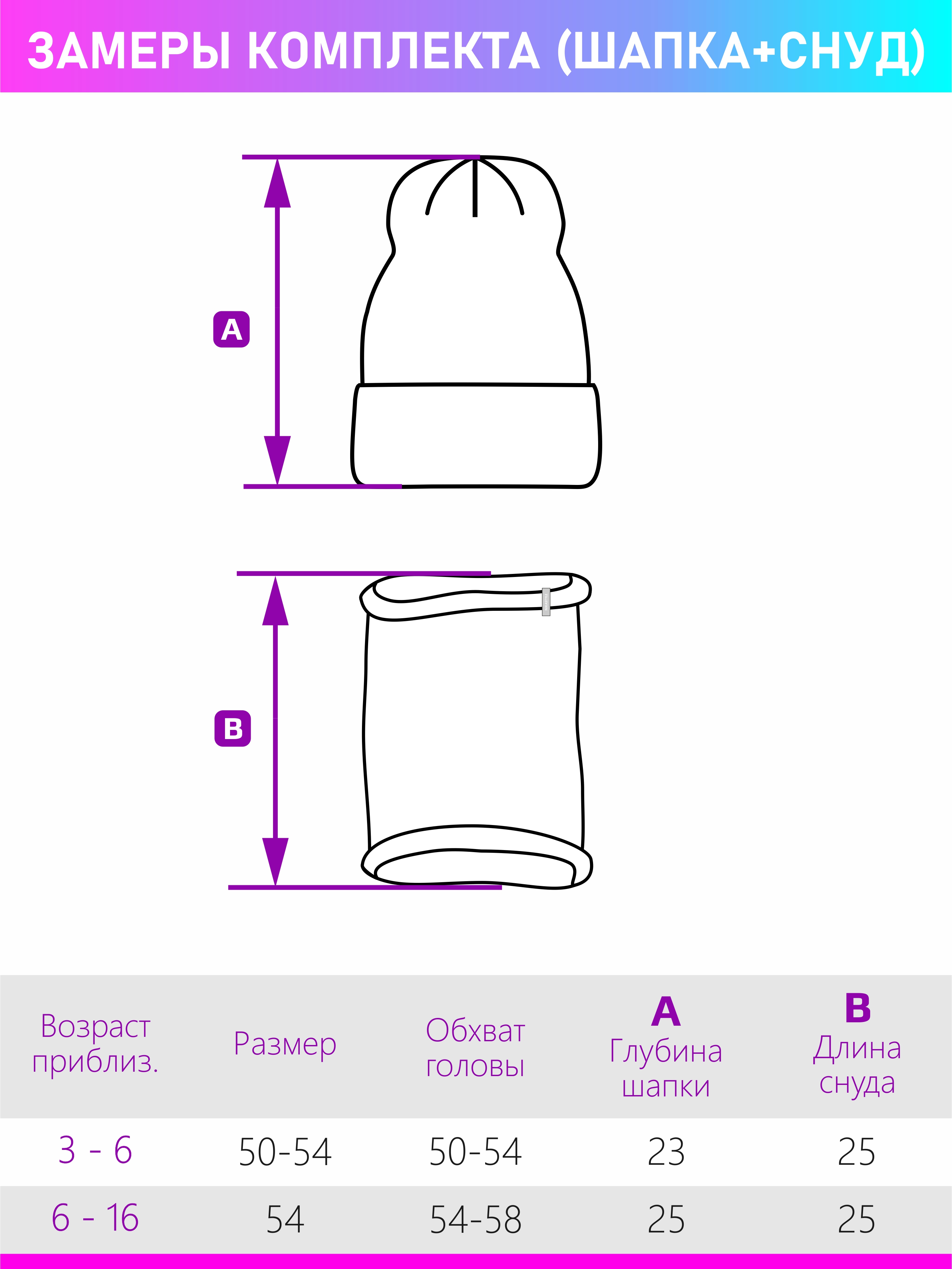 ЗАМЕРЫ КОМПЛЕКТА (ШАПКА+СНУД)

A

B

| Возраст приблиз. | Размер | Обхват головы | A Глубина шапки | B Длина снуда |
|---|---|---|---|---|
| 3 - 6 | 50-54 | 50-54 | 23 | 25 |
| 6 - 16 | 54 | 54-58 | 25 | 25 |