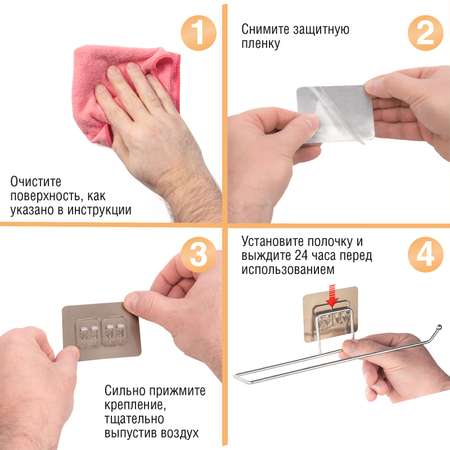 1

Очистите поверхность, как указано в инструкции

Снимите защитную пленку

2

3

Сильно прижмите крепление, тщательно выпустив воздух

Установите полочку и выждите 24 часа перед использованием

4