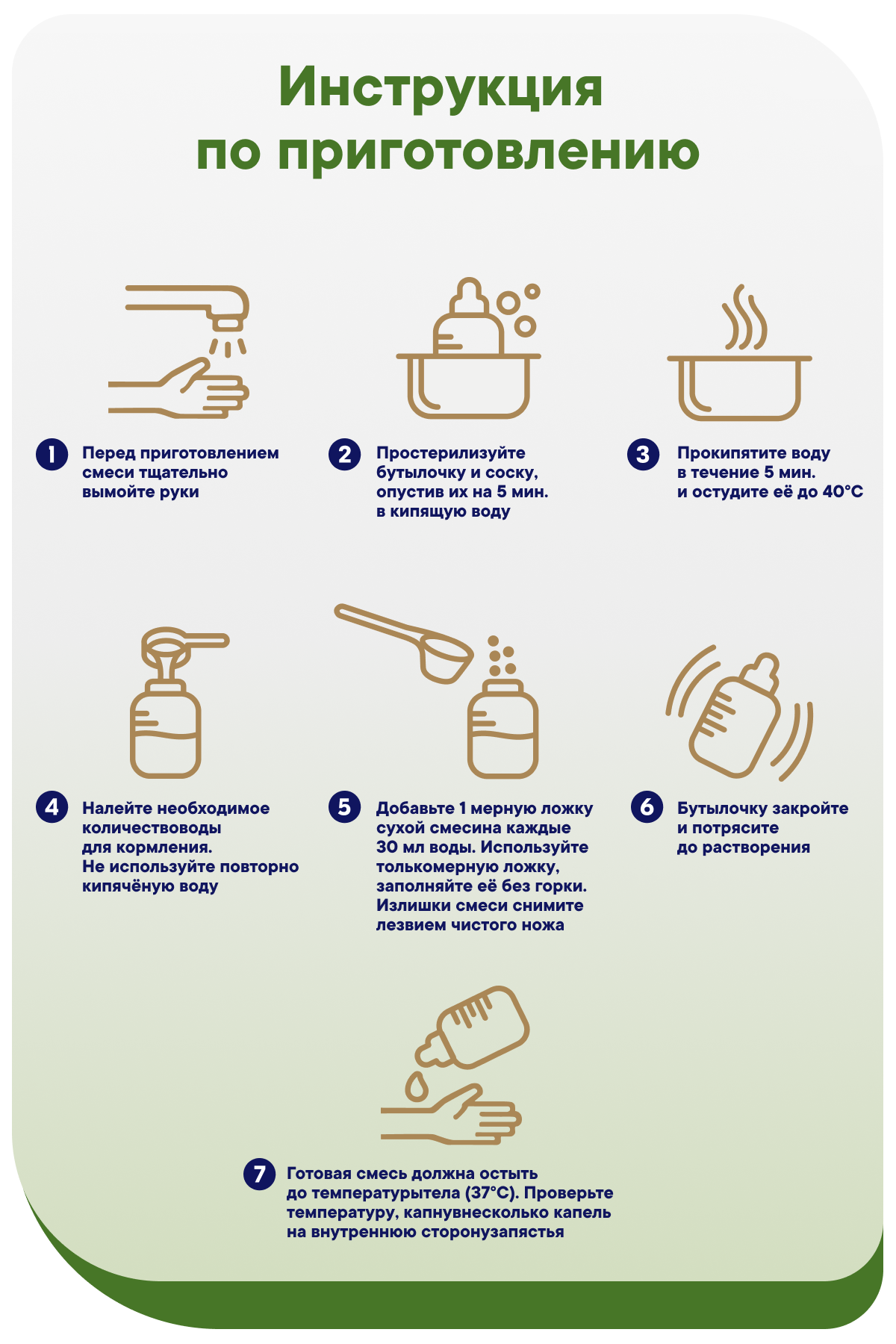 Инструкция по приготовлению

1 Перед приготовлением смеси тщательно вымойте руки

2 Простерилизуйте бутылочку и соску, опустив их на 5 мин. в кипящую воду

3 Прокипятите воду в течение 5 мин. и остудите её до 40°С

4 Налейте необходимое количествоводы для кормления. Не используйте повторно кипячёную воду

5 Добавьте 1 мерную ложку сухой смесина каждые 30 мл воды. Используйте толькомерную ложку, заполняйте её без горки. Излишки смеси снимите лезвием чистого ножа

6 Бутылочку закройте и потрясите до растворения

7 Готовая смесь должна остыть до температурытела (37°С). Проверьте температуру, капнувнесколько капель на внутреннюю сторонузапястья