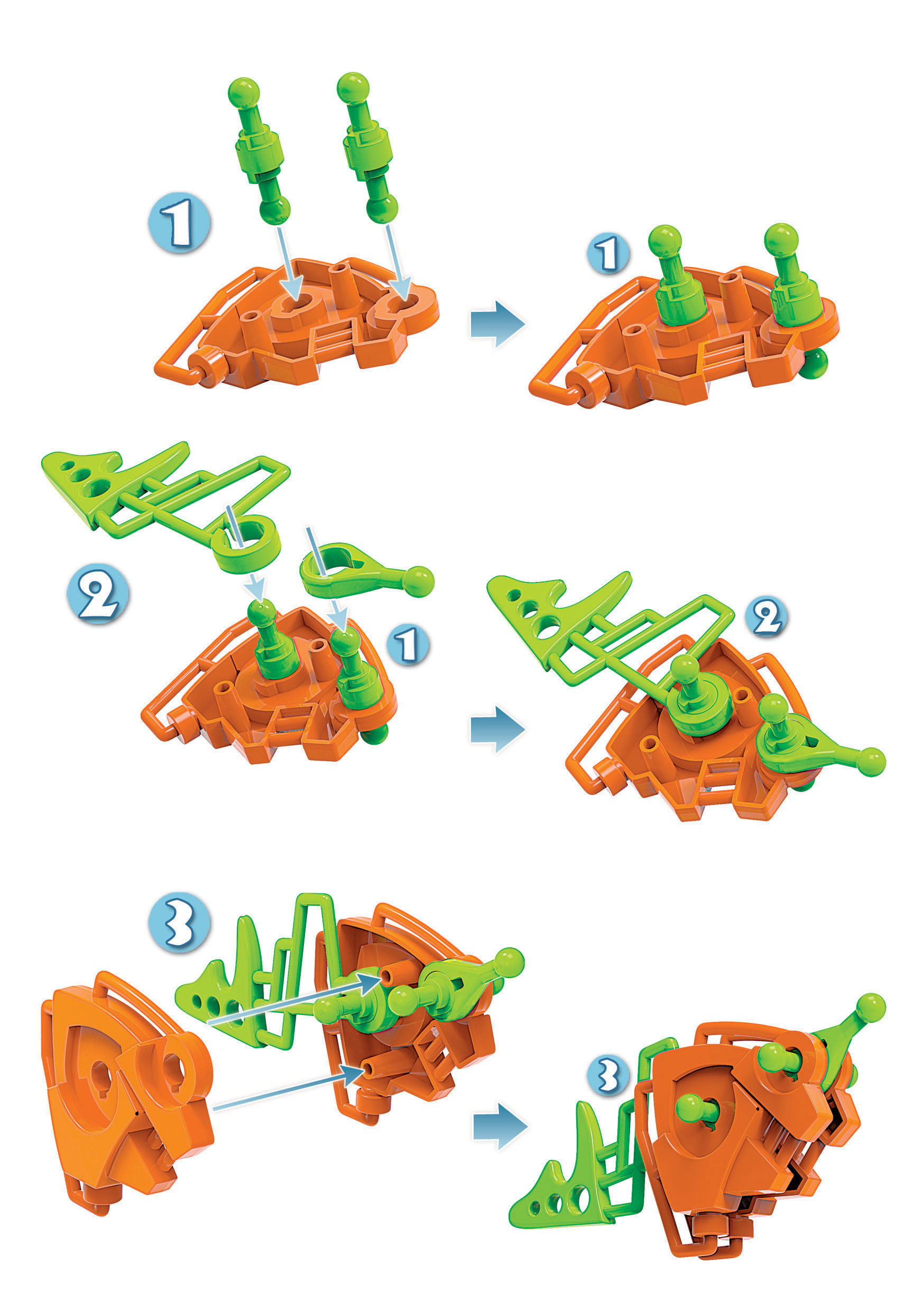 1

1

2

1

2

3

3