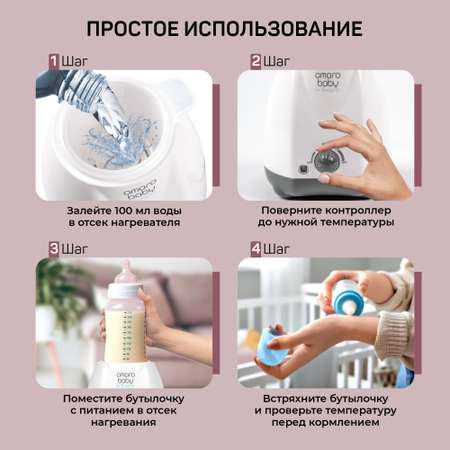 ПРОСТОЕ ИСПОЛЬЗОВАНИЕ

1 Шаг

amaro baby

Залейте 100 мл воды в отсек нагревателя

2 Шаг

amaro baby

Поверните контроллер до нужной температуры

3 Шаг

amaro baby

Поместите бутылочку с питанием в отсек нагревания

4 Шаг

Встряхните бутылочку и проверьте температуру перед кормлением