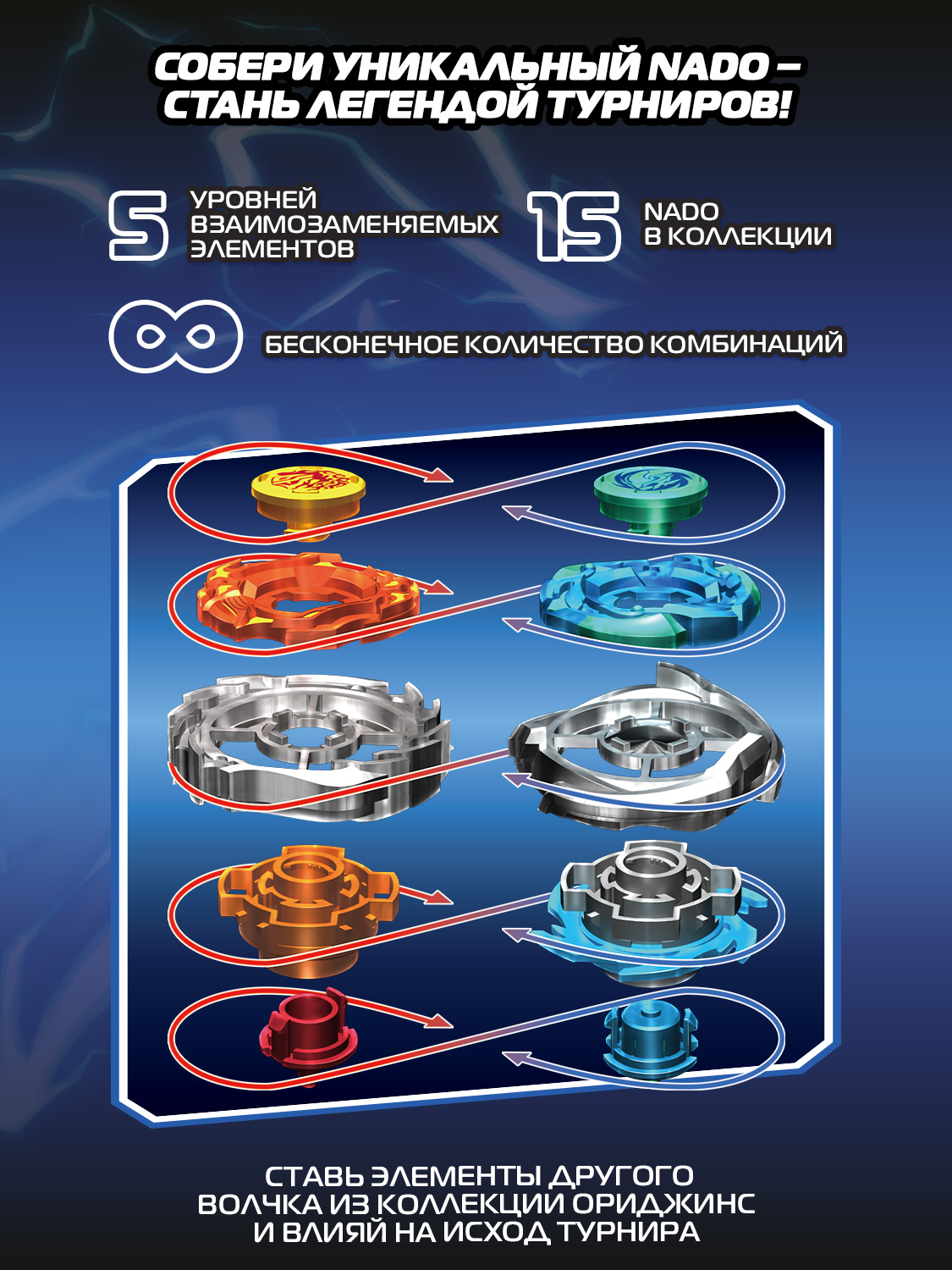 СОБЕРИ УНИКАЛЬНЫЙ NADO – СТАНЬ ЛЕГЕНДОЙ ТУРНИРОВ!

5 УРОВНЕЙ ВЗАИМОЗАМЕНЯЕМЫХ ЭЛЕМЕНТОВ

15 NADO В КОЛЛЕКЦИИ

∞ БЕСКОНЕЧНОЕ КОЛИЧЕСТВО КОМБИНАЦИЙ

СТАВЬ ЭЛЕМЕНТЫ ДРУГОГО ВОЛЧКА ИЗ КОЛЛЕКЦИИ ОРИДЖИНС И ВЛИЯЙ НА ИСХОД ТУРНИРА