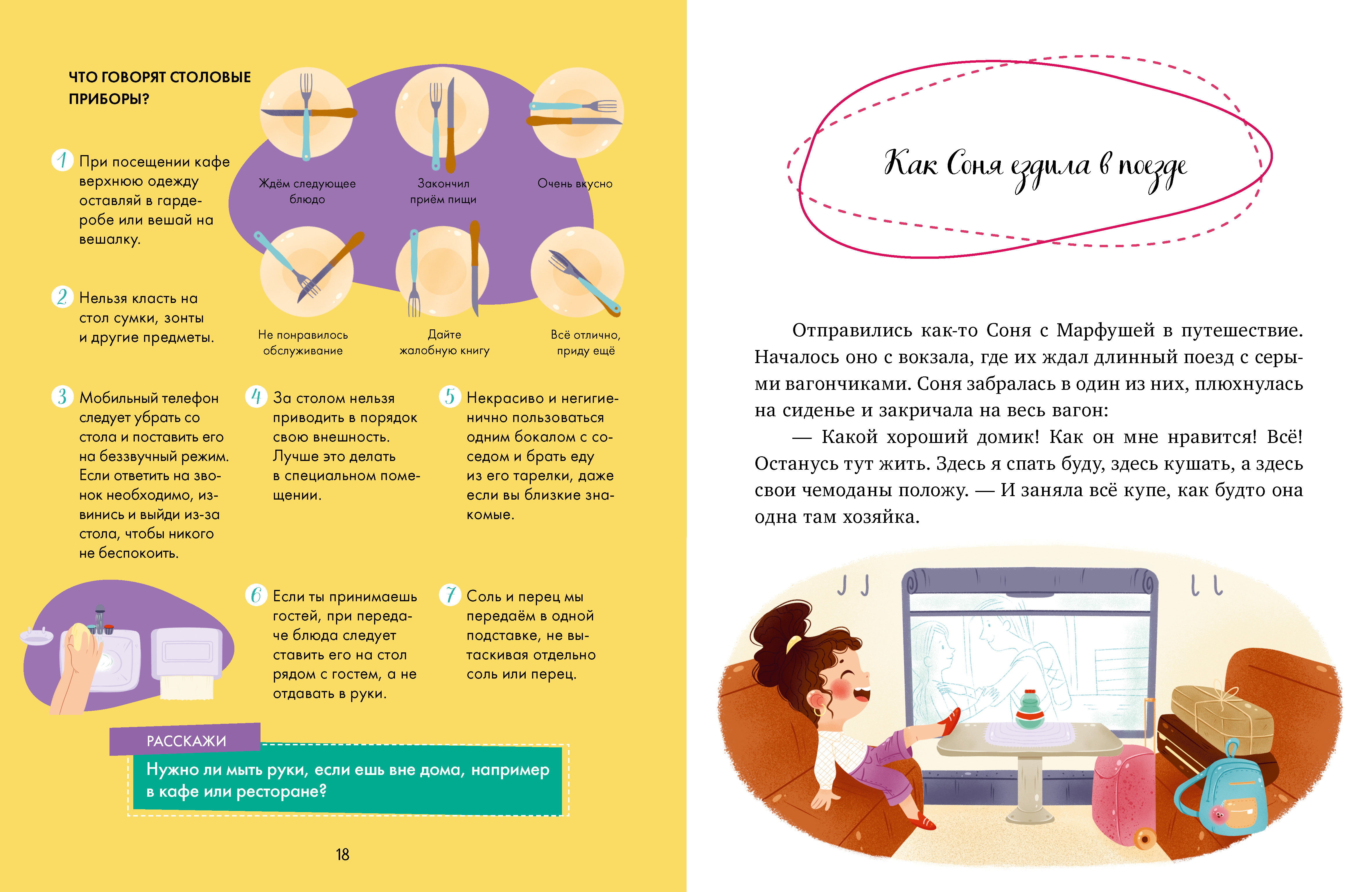 ЧТО ГОВОРЯТ СТОЛОВЫЕ ПРИБОРЫ?

Ждём следующее блюдо

Закончил приём пищи

Очень вкусно

Не понравилось обслуживание

Дайте жалобную книгу

Всё отлично, приду ещё

1 При посещении кафе верхнюю одежду оставляй в гардеробе или вешай на вешалку.

2 Нельзя класть на стол сумки, зонты и другие предметы.

3 Мобильный телефон следует убрать со стола и поставить его на беззвучный режим. Если ответить на звонок необходимо, извинись и выйди из-за стола, чтобы никого не беспокоить.

4 За столом нельзя приводить в порядок свою внешность. Лучше это делать в специальном помещении.

5 Некрасиво и негигиенично пользоваться одним бокалом с соседом и брать еду из его тарелки, даже если вы близкие знакомые.

6 Если ты принимаешь гостей, при передаче блюда следует ставить его на стол рядом с гостем, а не отдавать в руки.

7 Соль и перец мы передаём в одной подставке, не вытаскивая отдельно соль или перец.

РАССКАЖИ

Нужно ли мыть руки, если ешь вне дома, например в кафе или ресторане?

18

Как Соня ездила в поезде

Отправились как-то Соня с Марфушей в путешествие. Началось оно с вокзала, где их ждал длинный поезд с серыми вагончиками. Соня забралась в один из них, плюхнулась на сиденье и закричала на весь вагон:

— Какой хороший домик! Как он мне нравится! Всё! Останусь тут жить. Здесь я спать буду, здесь кушать, а здесь свои чемоданы положу. — И заняла всё купе, как будто она одна там хозяйка.