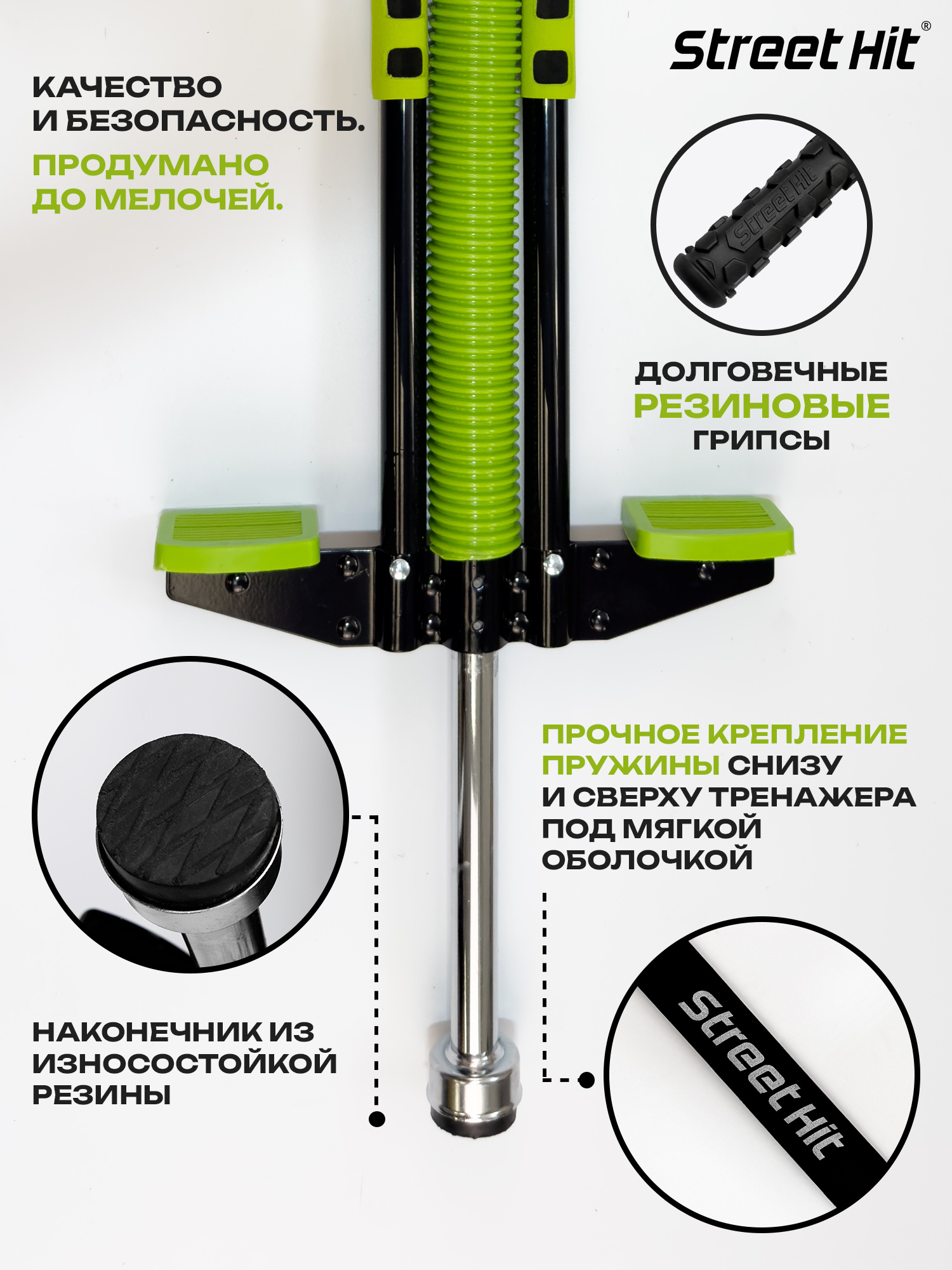 КАЧЕСТВО И БЕЗОПАСНОСТЬ.

ПРОДУМАНО ДО МЕЛОЧЕЙ.

Street Hit®

Street Hit

ДОЛГОВЕЧНЫЕ РЕЗИНОВЫЕ ГРИПСЫ

ПРОЧНОЕ КРЕПЛЕНИЕ ПРУЖИНЫ СНИЗУ И СВЕРХУ ТРЕНАЖЕРА ПОД МЯГКОЙ ОБОЛОЧКОЙ

НАКОНЕЧНИК ИЗ ИЗНОСОСТОЙКОЙ РЕЗИНЫ

Street Hit