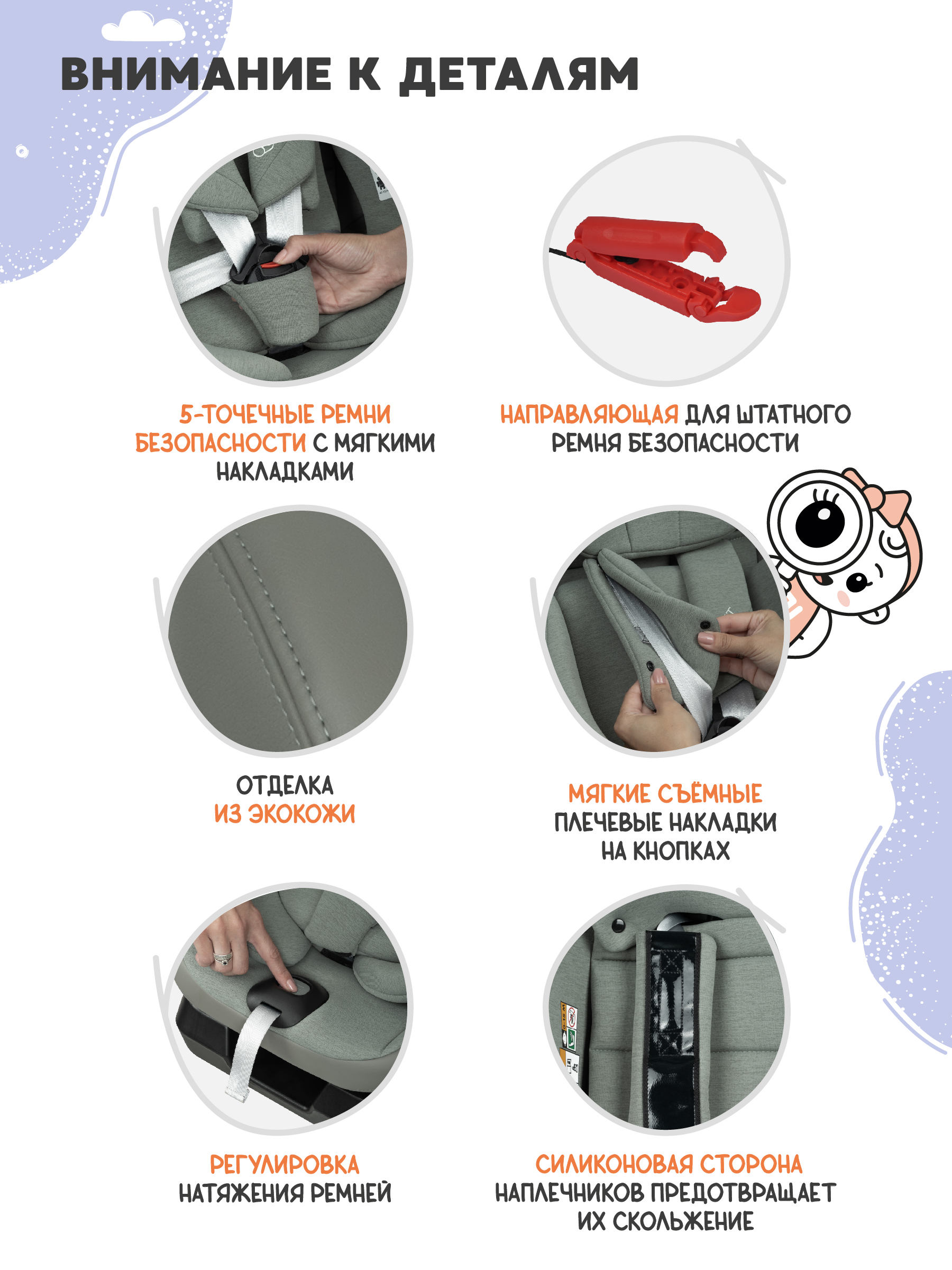 ВНИМАНИЕ К ДЕТАЛЯМ

5-ТОЧЕЧНЫЕ РЕМНИ БЕЗОПАСНОСТИ С МЯГКИМИ НАКЛАДКАМИ

НАПРАВЛЯЮЩАЯ ДЛЯ ШТАТНОГО РЕМНЯ БЕЗОПАСНОСТИ

ОТДЕЛКА ИЗ ЭКОКОЖИ

МЯГКИЕ СЪЁМНЫЕ ПЛЕЧЕВЫЕ НАКЛАДКИ НА КНОПКАХ

РЕГУЛИРОВКА НАТЯЖЕНИЯ РЕМНЕЙ

СИЛИКОНОВАЯ СТОРОНА НАПЛЕЧНИКОВ ПРЕДОТВРАЩАЕТ ИХ СКОЛЬЖЕНИЕ