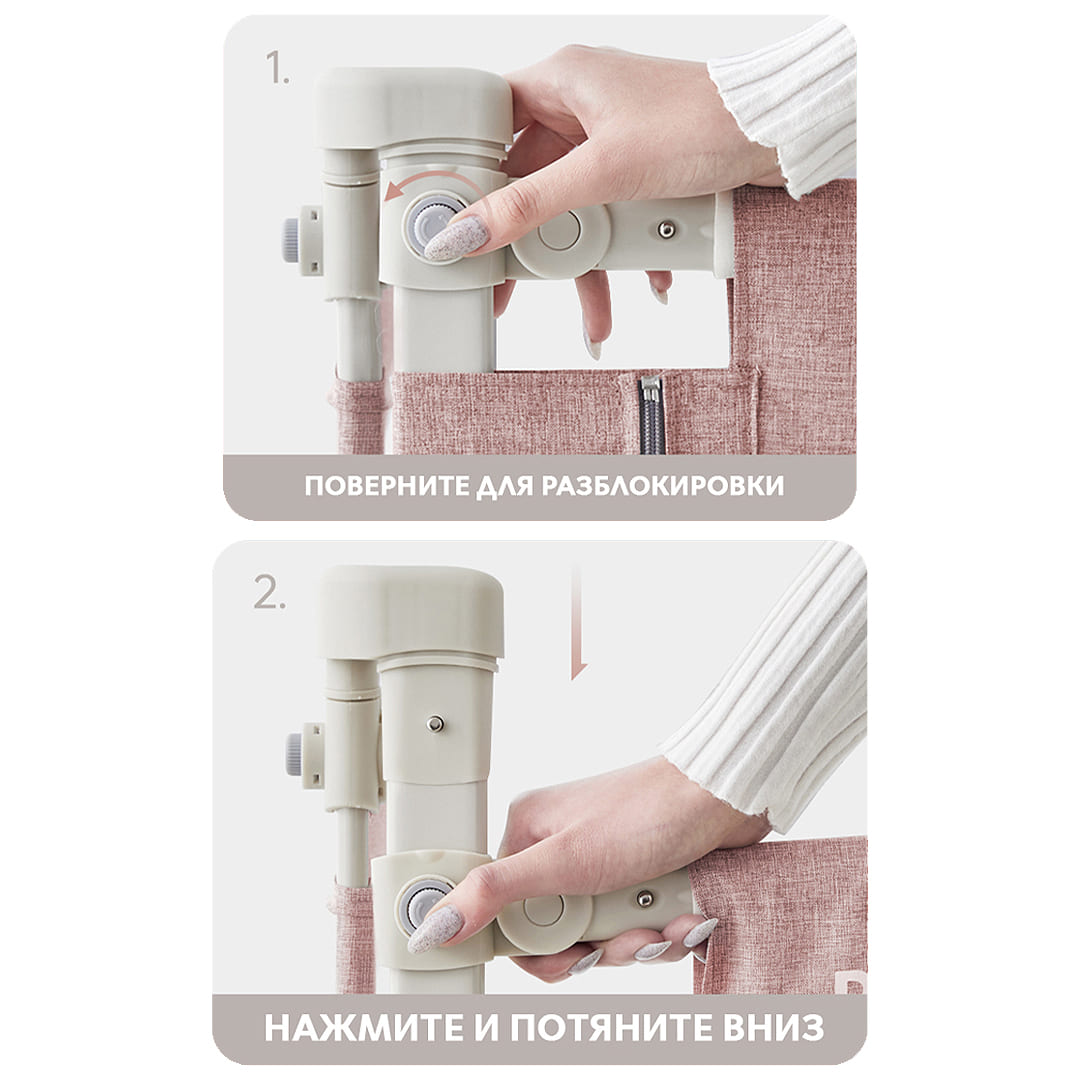 1.

ПОВЕРНИТЕ ДЛЯ РАЗБЛОКИРОВКИ

2.

НАЖМИТЕ И ПОТЯНИТЕ ВНИЗ