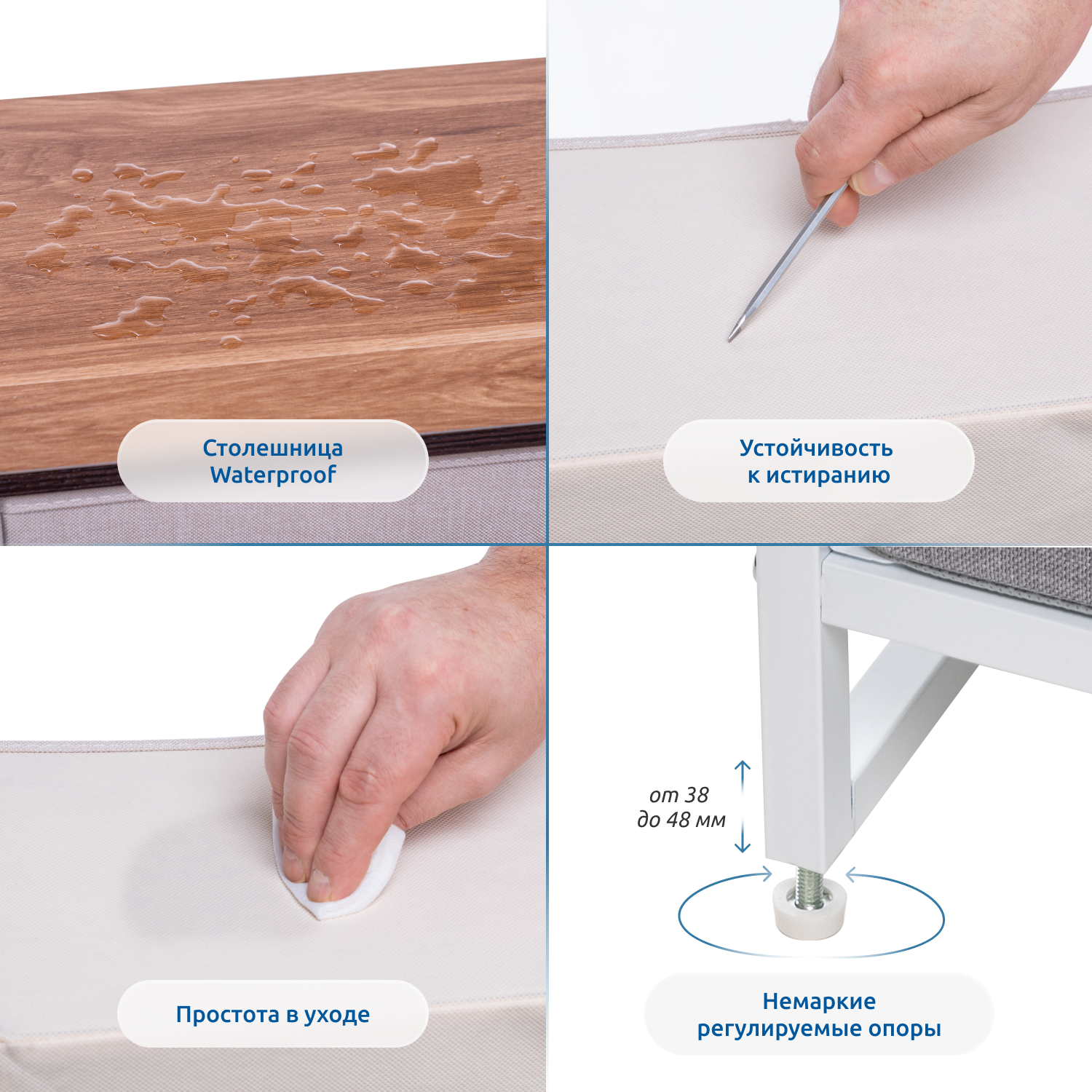 Столешница Waterproof

Устойчивость к истиранию

Простота в уходе

от 38 до 48 мм

Немаркие регулируемые опоры