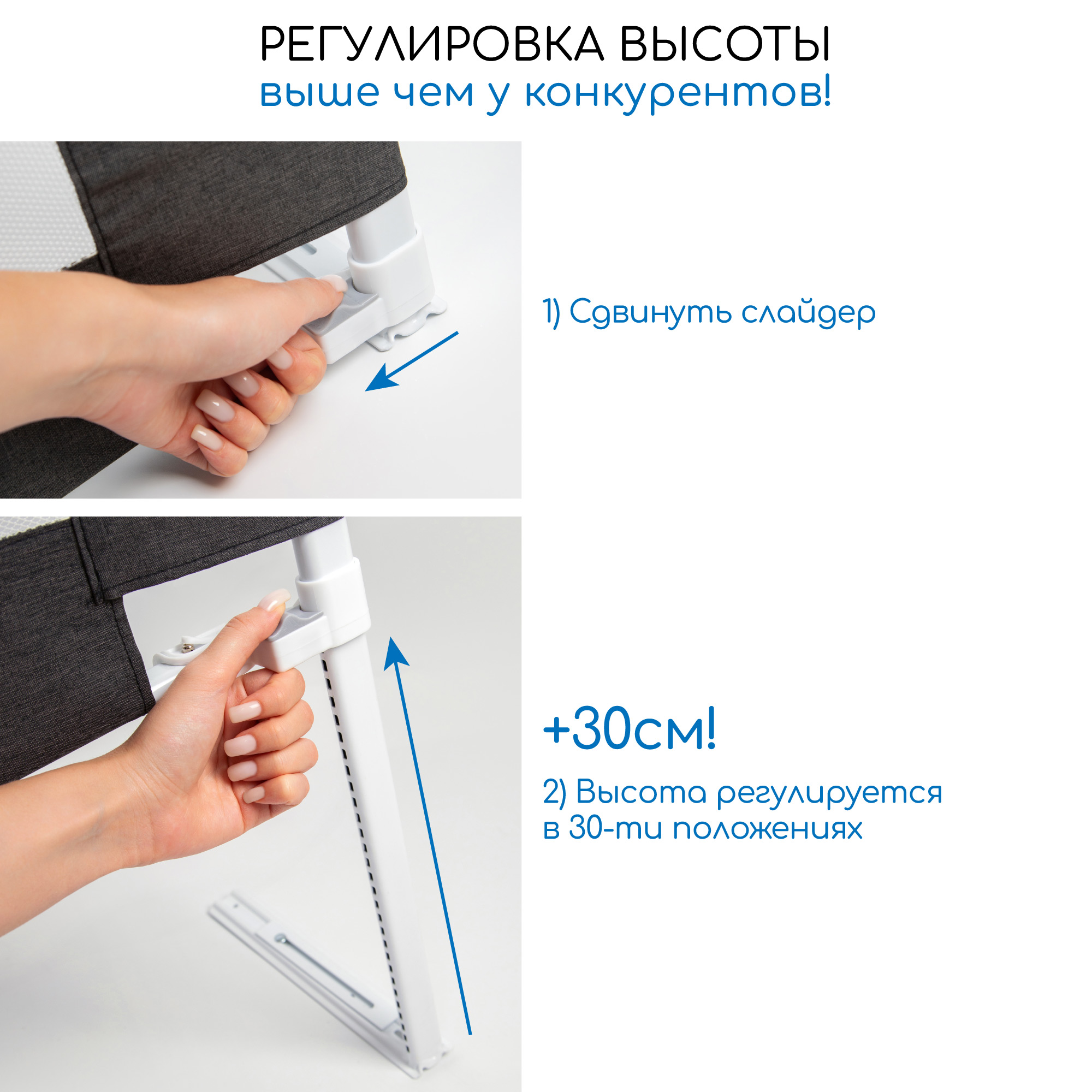 РЕГУЛИРОВКА ВЫСОТЫ
выше чем у конкурентов!

1) Сдвинуть слайдер

+30см!

2) Высота регулируется в 30-ти положениях