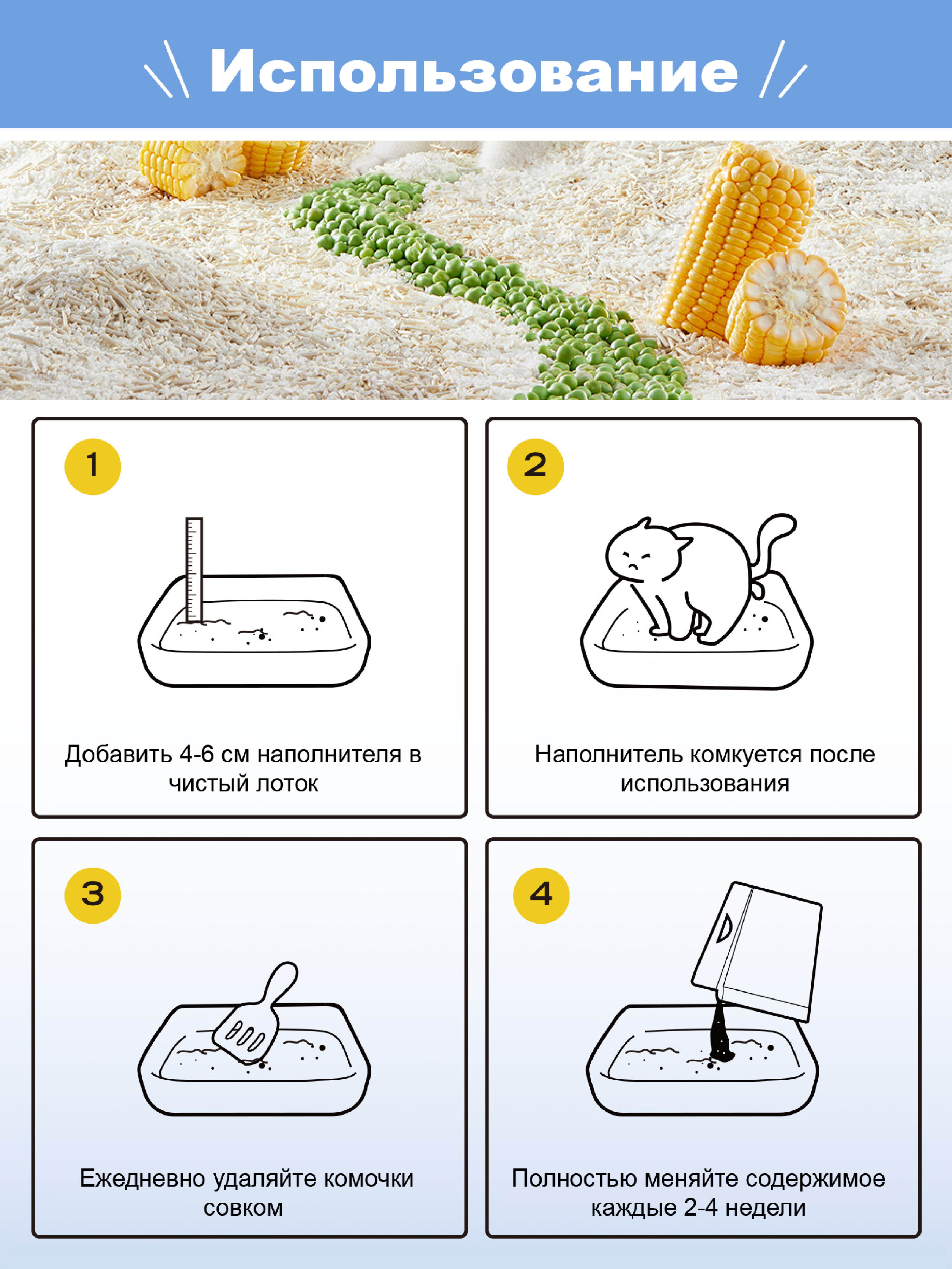 Использование

1

Добавить 4-6 см наполнителя в чистый лоток

2

Наполнитель комкуется после использования

3

Ежедневно удаляйте комочки совком

4

Полностью меняйте содержимое каждые 2-4 недели