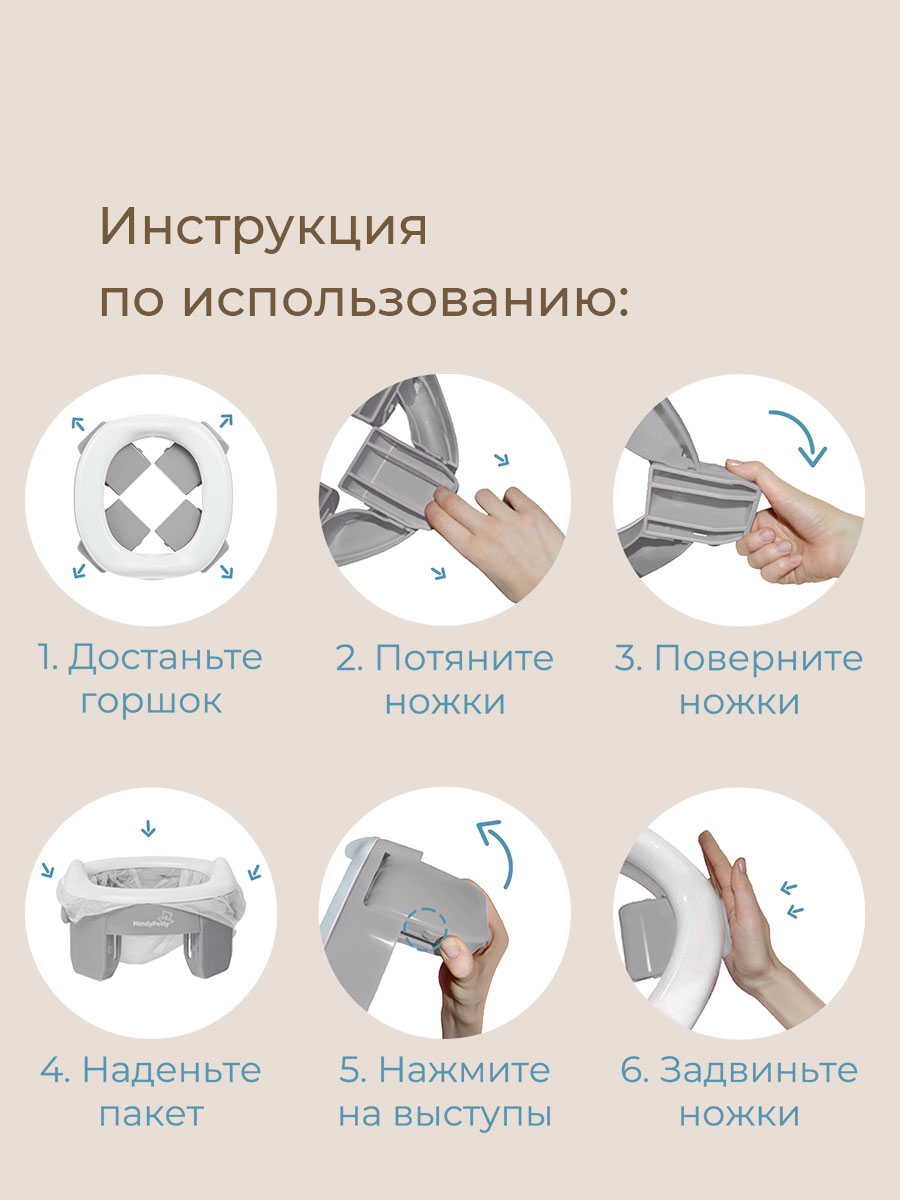 Инструкция по использованию:

1. Достаньте горшок

2. Потяните ножки

3. Поверните ножки

HandyPotty

4. Наденьте пакет

5. Нажмите на выступы

6. Задвиньте ножки