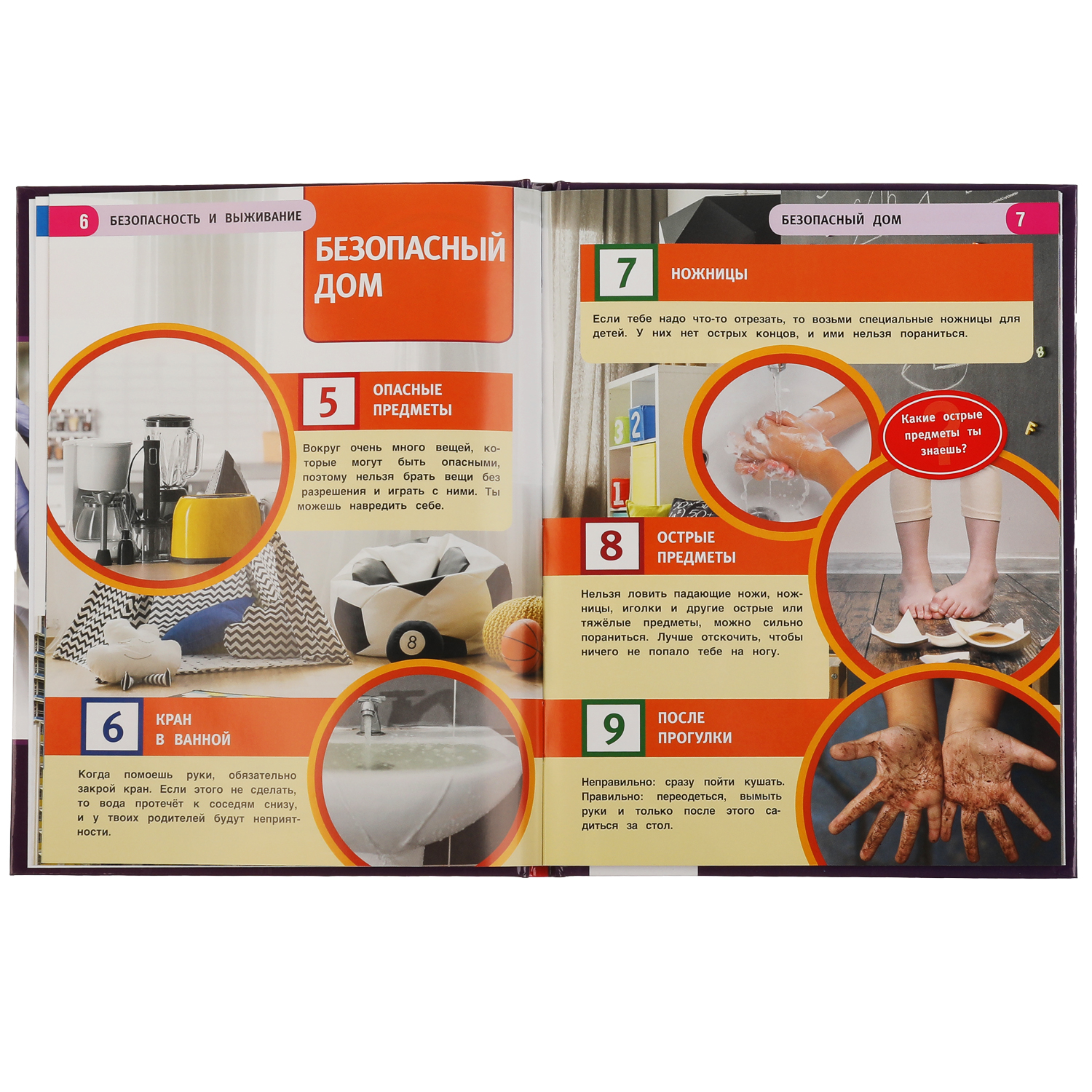 6 БЕЗОПАСНОСТЬ И ВЫЖИВАНИЕ

БЕЗОПАСНЫЙ ДОМ

5 ОПАСНЫЕ ПРЕДМЕТЫ

Вокруг очень много вещей, которые могут быть опасными, поэтому нельзя брать вещи без разрешения и играть с ними. Ты можешь навредить себе.

6 КРАН В ВАННОЙ

Когда помоешь руки, обязательно закрой кран. Если этого не сделать, то вода протечёт к соседям снизу, и у твоих родителей будут неприятности.

БЕЗОПАСНЫЙ ДОМ 7

7 НОЖНИЦЫ

Если тебе надо что-то отрезать, то возьми специальные ножницы для детей. У них нет острых концов, и ими нельзя пораниться.

Какие острые предметы ты знаешь?

8 ОСТРЫЕ ПРЕДМЕТЫ

Нельзя ловить падающие ножи, ножницы, иголки и другие острые или тяжёлые предметы, можно сильно пораниться. Лучше отскочить, чтобы ничего не попало тебе на ногу.

9 ПОСЛЕ ПРОГУЛКИ

Неправильно: сразу пойти кушать. Правильно: переодеться, вымыть руки и только после этого садиться за стол.