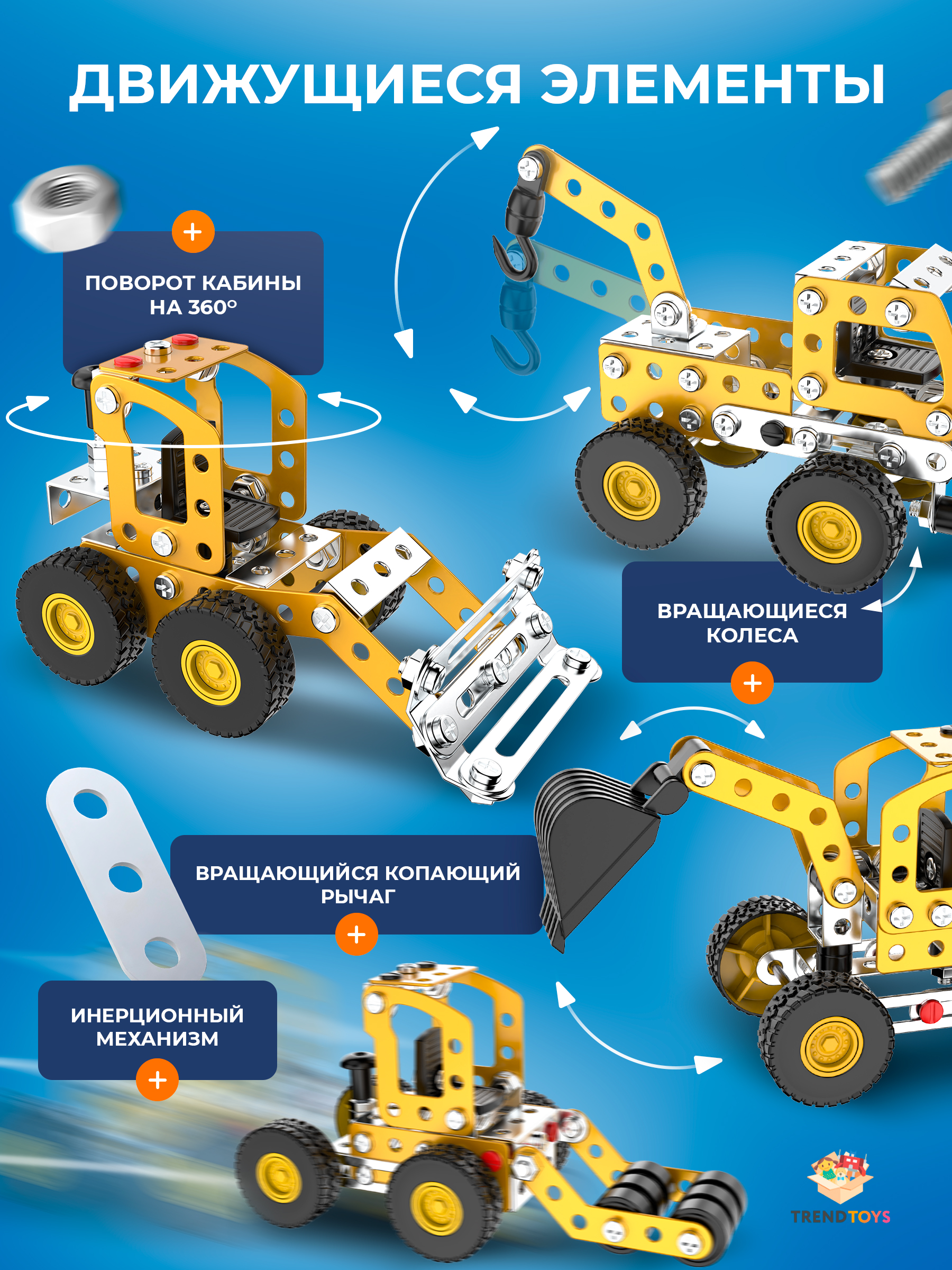 ДВИЖУЩИЕСЯ ЭЛЕМЕНТЫ

+
ПОВОРОТ КАБИНЫ НА 360°

ВРАЩАЮЩИЕСЯ КОЛЕСА
+

ВРАЩАЮЩИЙСЯ КОПАЮЩИЙ РЫЧАГ
+

ИНЕРЦИОННЫЙ МЕХАНИЗМ
+

TRENDTOYS