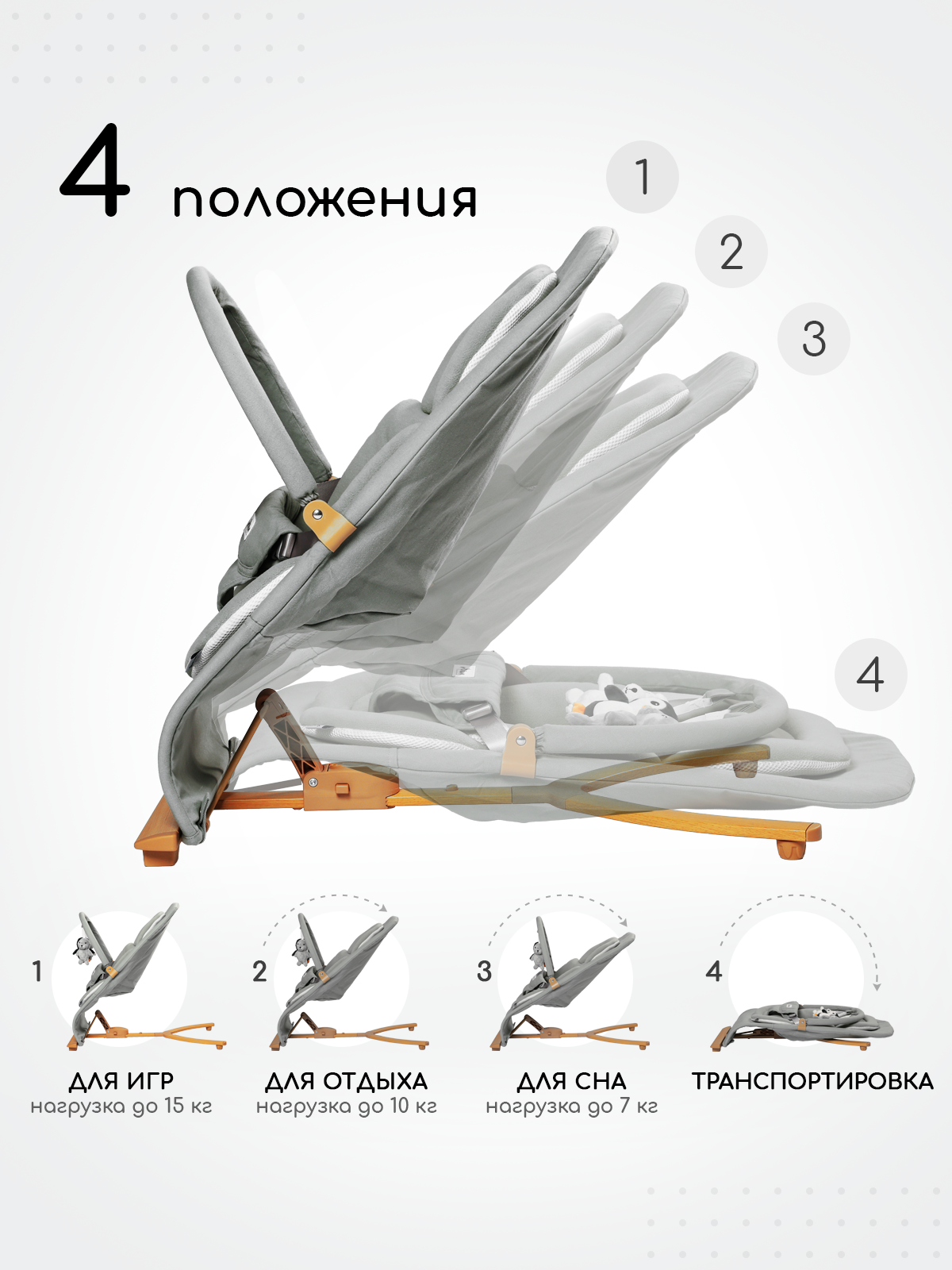 4 положения

1

2

3

4

1
ДЛЯ ИГР
нагрузка до 15 кг

2
ДЛЯ ОТДЫХА
нагрузка до 10 кг

3
ДЛЯ СНА
нагрузка до 7 кг

4
ТРАНСПОРТИРОВКА