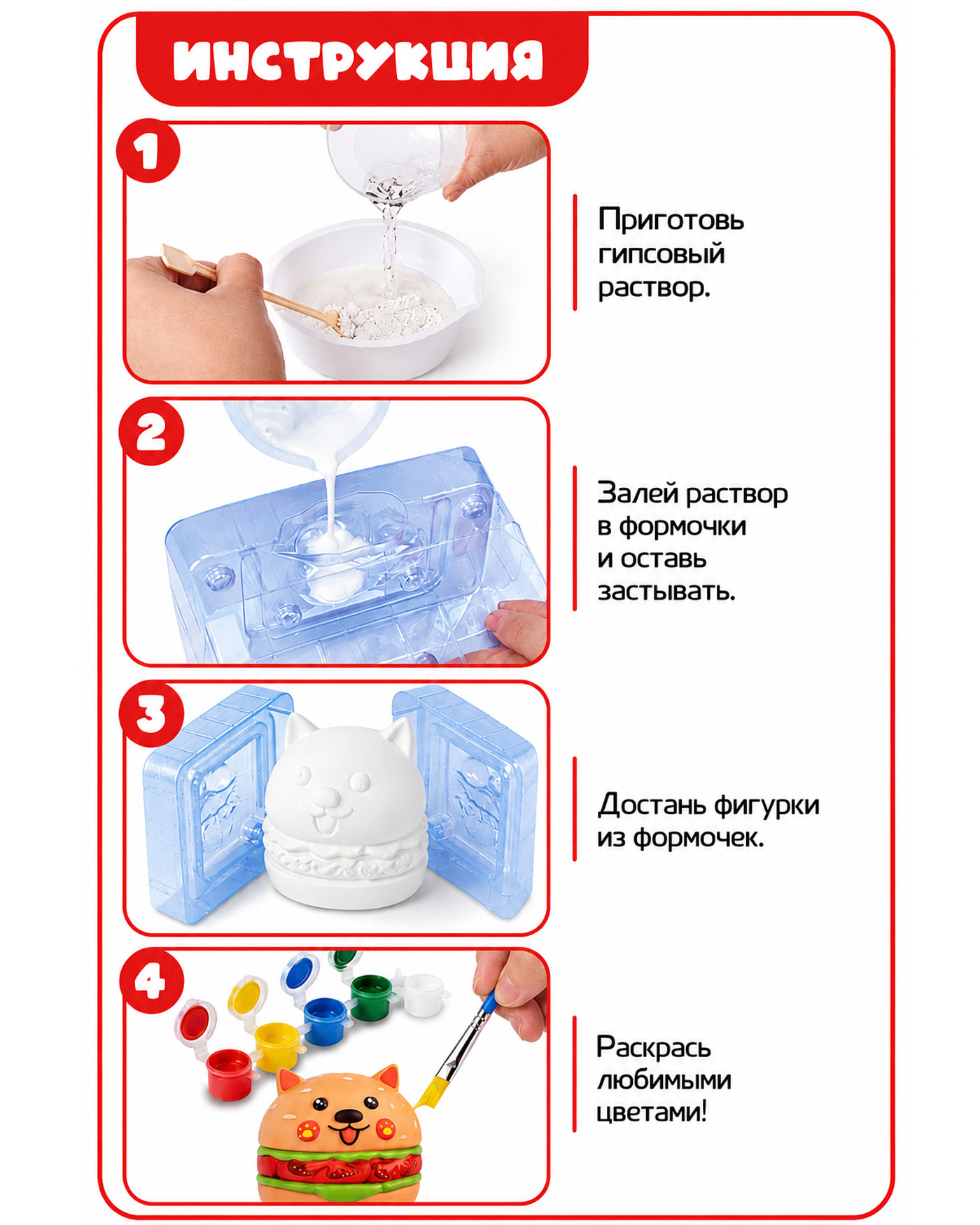 ИНСТРУКЦИЯ

1

Приготовь гипсовый раствор.

2

Залей раствор в формочки и оставь застывать.

3

Достань фигурки из формочек.

4

Раскрась любимыми цветами!