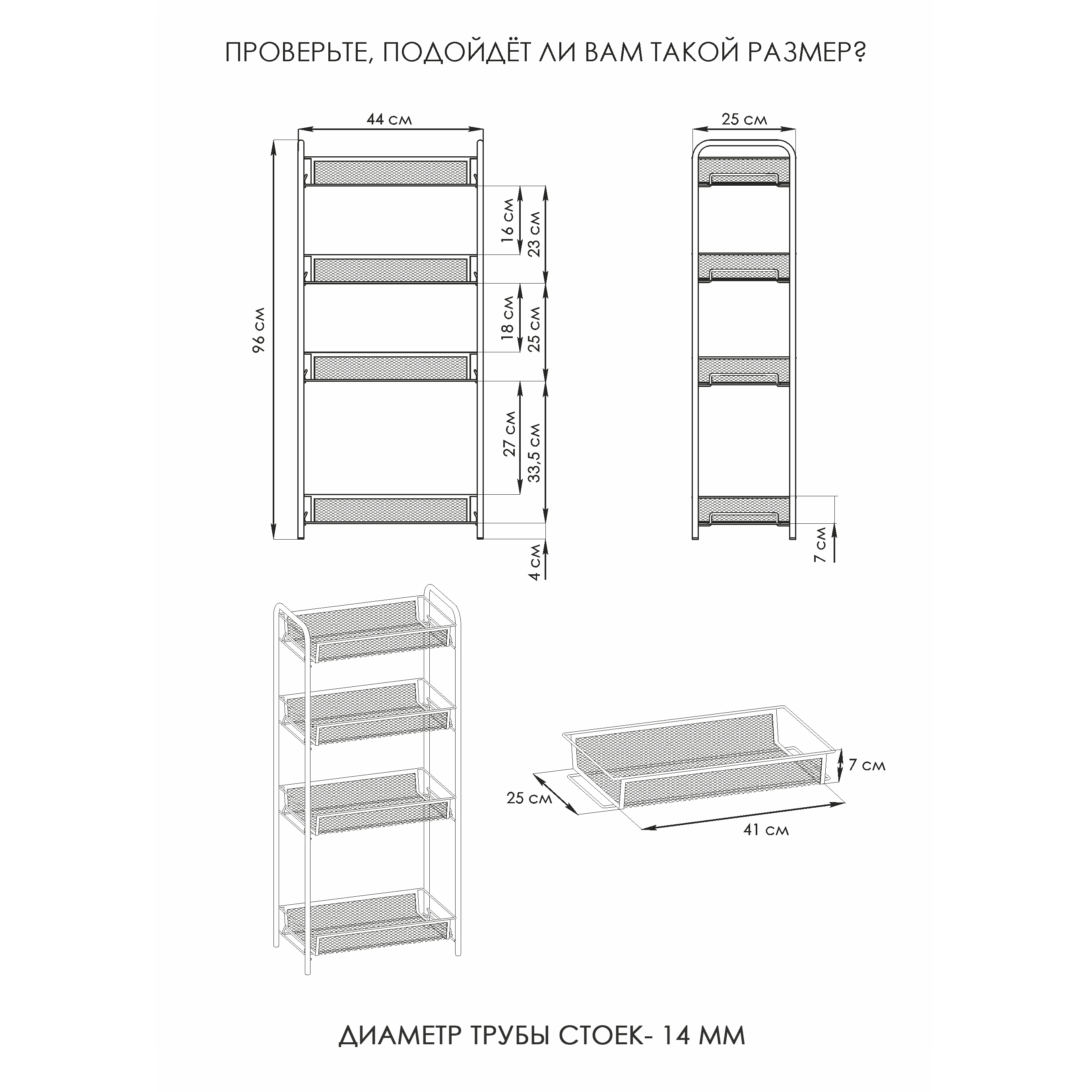 ПРОВЕРЬТЕ, ПОДОЙДЁТ ЛИ ВАМ ТАКОЙ РАЗМЕР?

44 см

96 см

16 см

23 см

18 см

25 см

27 см

33,5 см

4 см

25 см

7 см

25 см

7 см

41 см

ДИАМЕТР ТРУБЫ СТОЕК- 14 ММ