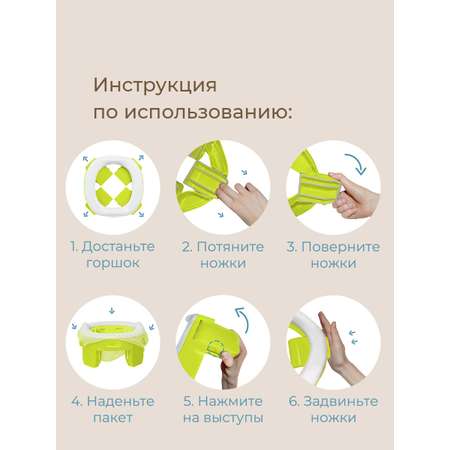 Инструкция по использованию:

1. Достаньте горшок

2. Потяните ножки

3. Поверните ножки

4. Наденьте пакет

5. Нажмите на выступы

6. Задвиньте ножки