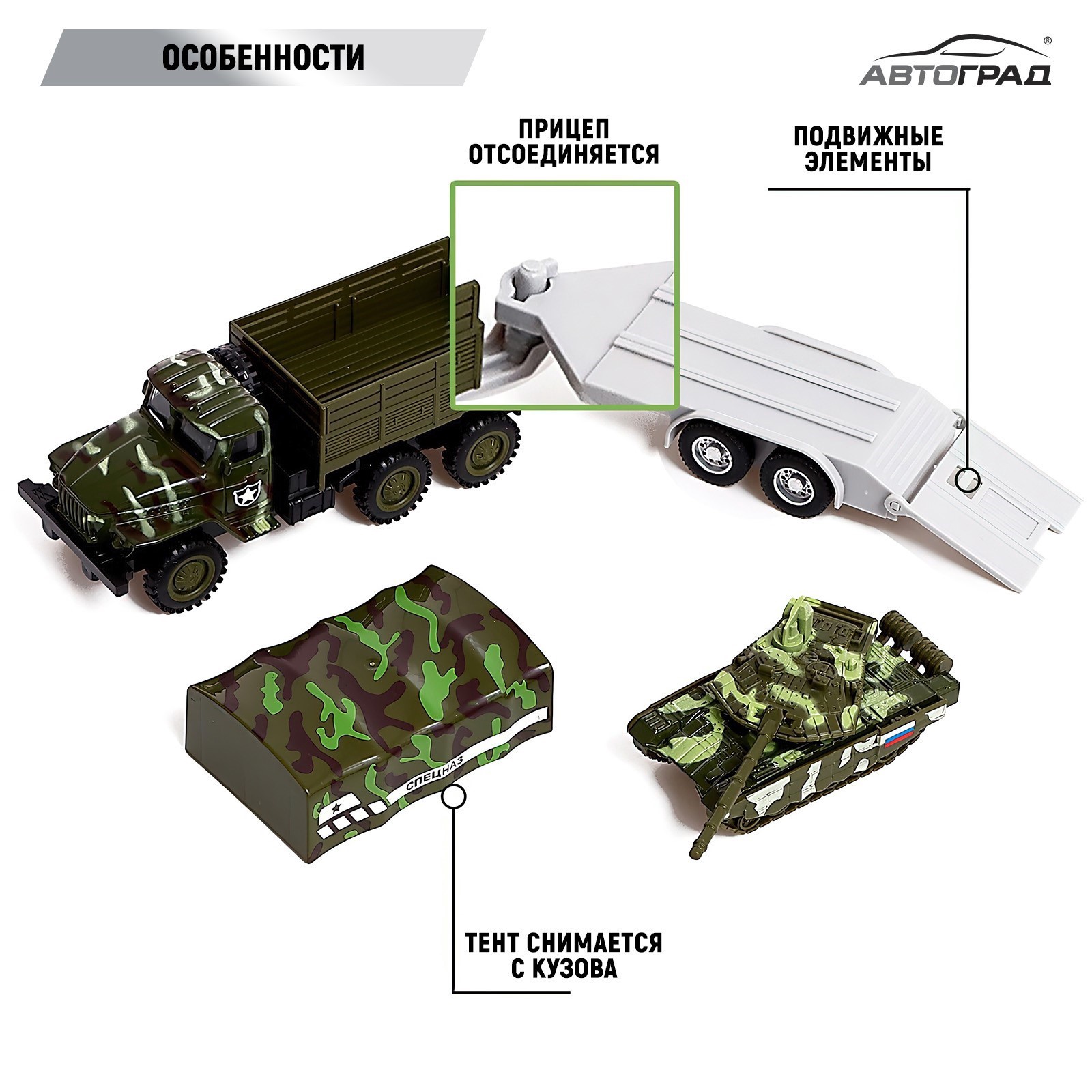 ОСОБЕННОСТИ

АВТОГРАД®

ПРИЦЕП ОТСОЕДИНЯЕТСЯ

ПОДВИЖНЫЕ ЭЛЕМЕНТЫ

СПЕЦНАЗ

ТЕНТ СНИМАЕТСЯ С КУЗОВА