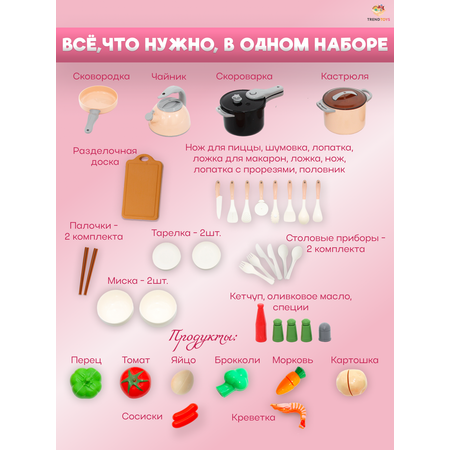 TREND TOYS

ВСЁ,ЧТО НУЖНО, В ОДНОМ НАБОРЕ

Сковородка

Чайник

Скороварка

Кастрюля

Разделочная доска

Нож для пиццы, шумовка, лопатка, ложка для макарон, ложка, нож, лопатка с прорезями, половник

Палочки - 2 комплекта

Тарелка - 2шт.

Столовые приборы - 2 комплекта

Миска - 2шт.

Кетчуп, оливковое масло, специи

Продукты:

Перец

Томат

Яйцо

Брокколи

Морковь

Картошка

Сосиски

Креветка