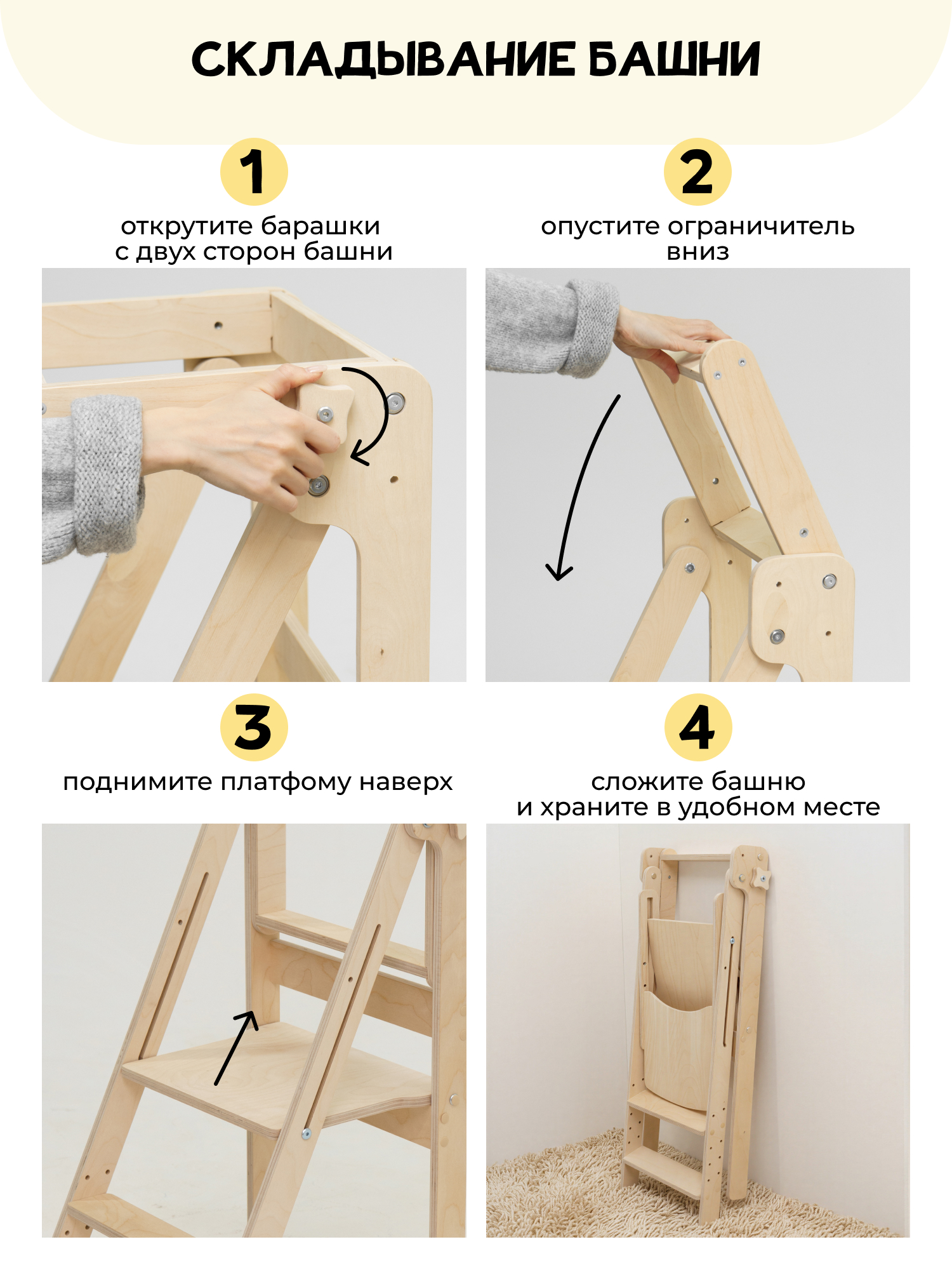 СКЛАДЫВАНИЕ БАШНИ

1

открутите барашки с двух сторон башни

2

опустите ограничитель вниз

3

поднимите платфому наверх

4

сложите башню и храните в удобном месте