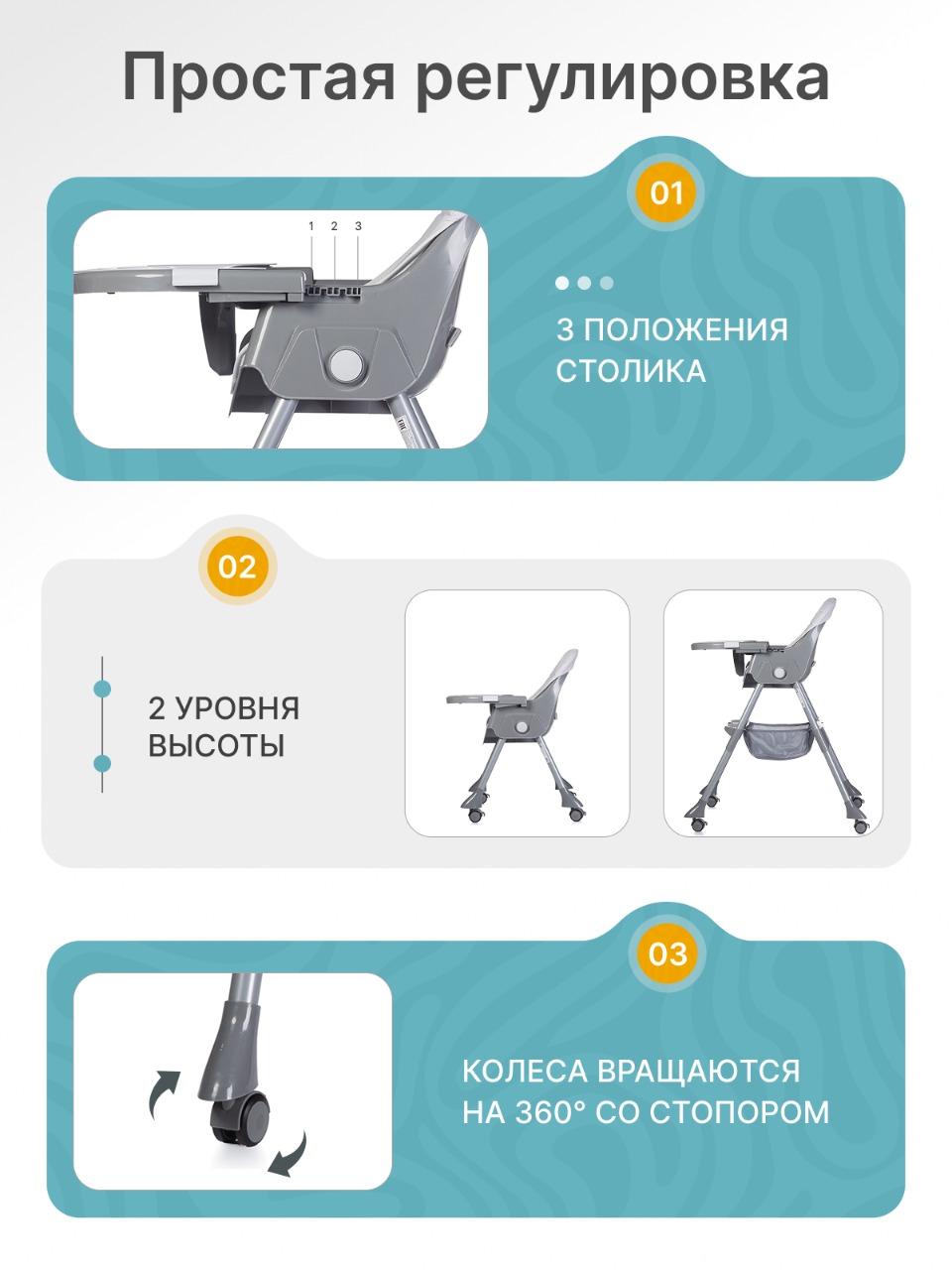 Простая регулировка

01

1 2 3

3 ПОЛОЖЕНИЯ СТОЛИКА

02

2 УРОВНЯ ВЫСОТЫ

03

КОЛЕСА ВРАЩАЮТСЯ НА 360° СО СТОПОРОМ