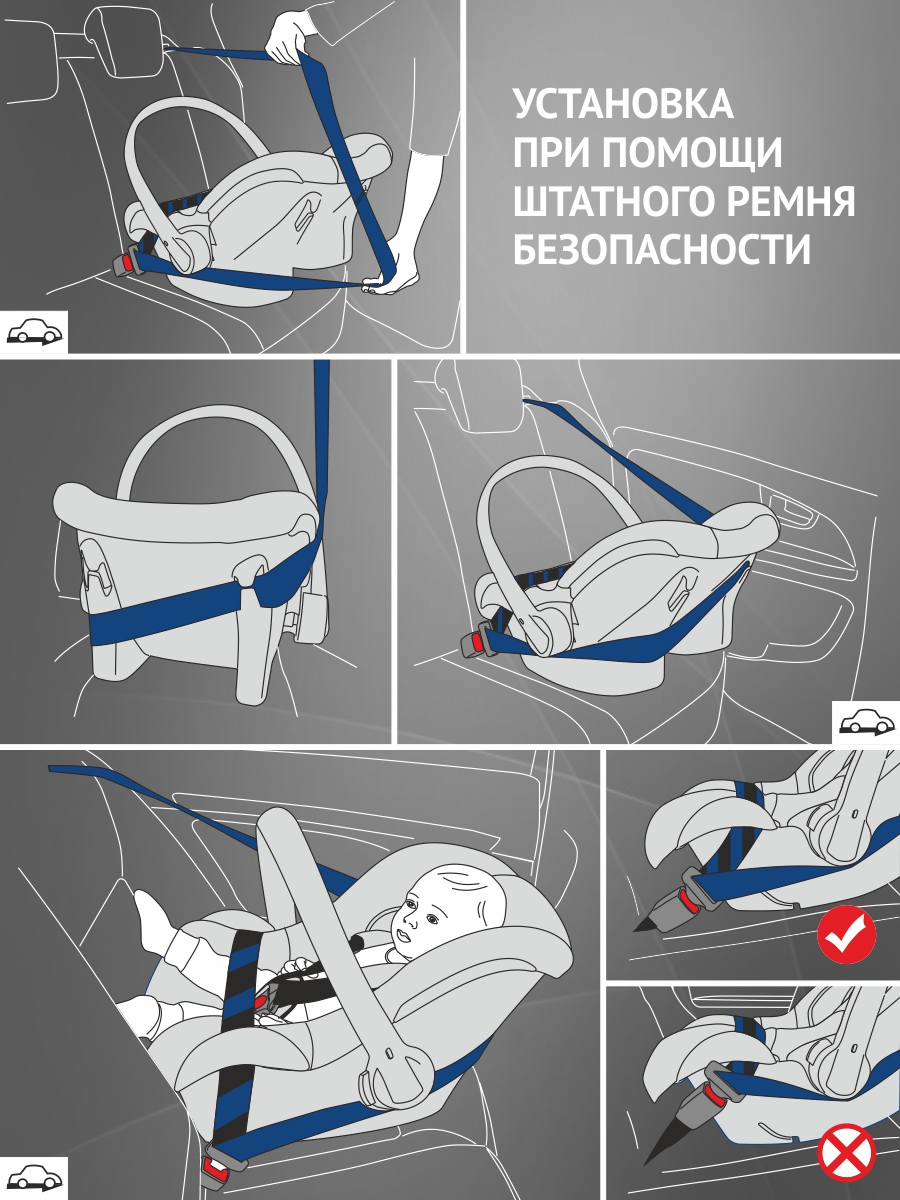 УСТАНОВКА ПРИ ПОМОЩИ ШТАТНОГО РЕМНЯ БЕЗОПАСНОСТИ