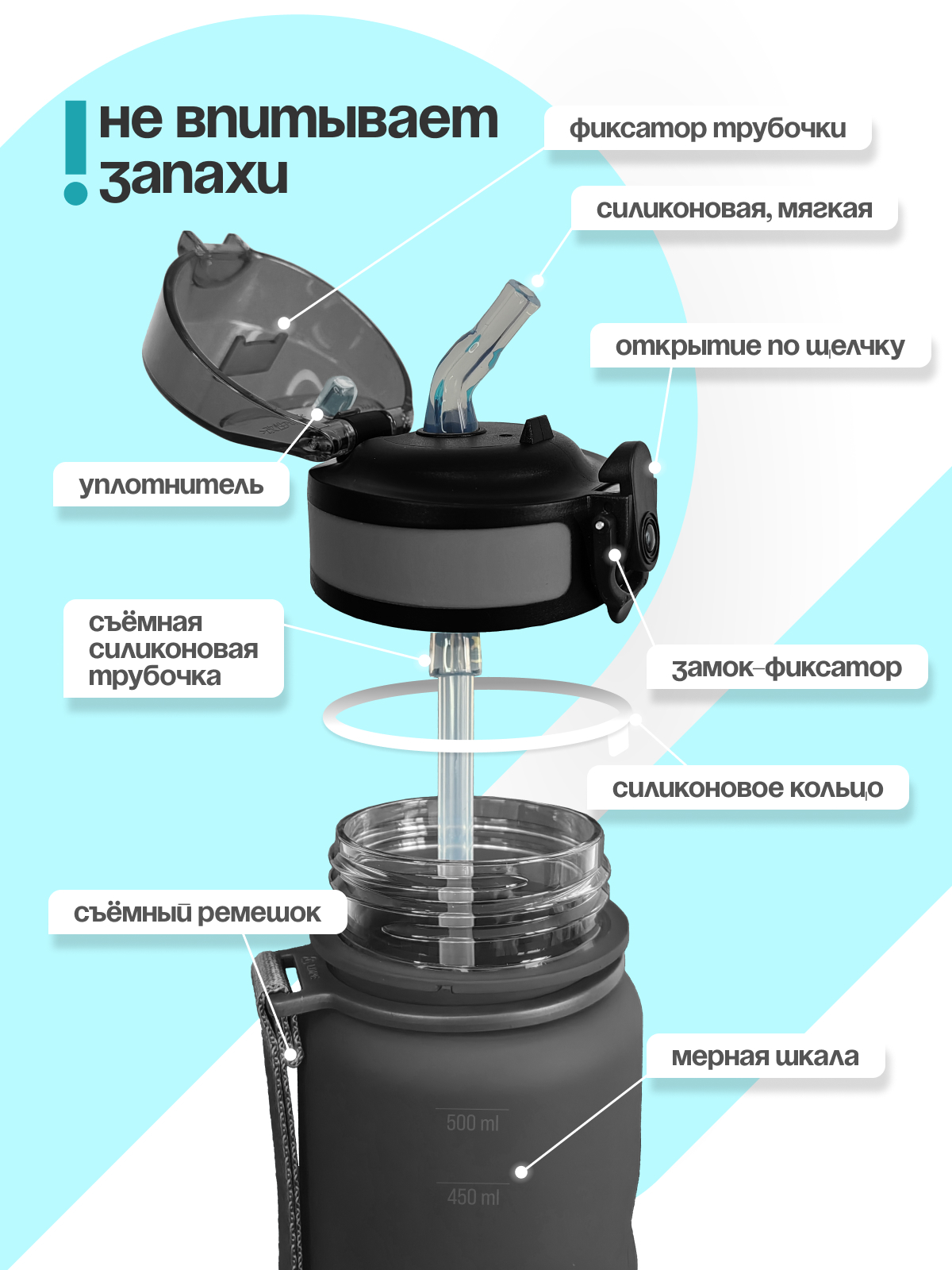 ! не впитывает запахи

фиксатор трубочки

силиконовая, мягкая

открытие по щелчку

уплотнитель

съёмная силиконовая трубочка

замок-фиксатор

силиконовое кольцо

съёмный ремешок

мерная шкала

500 ml

450 ml