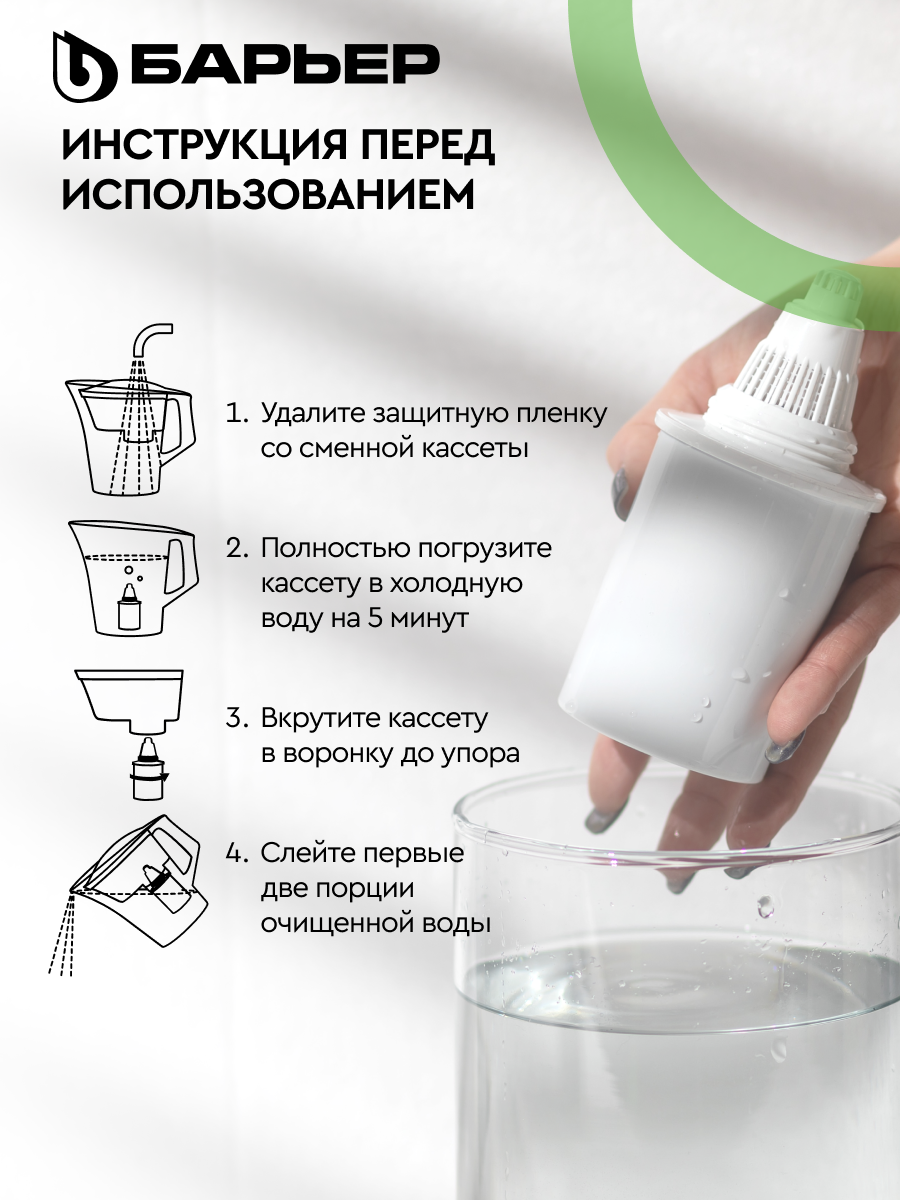 БАРЬЕР

ИНСТРУКЦИЯ ПЕРЕД ИСПОЛЬЗОВАНИЕМ

1. Удалите защитную пленку со сменной кассеты

2. Полностью погрузите кассету в холодную воду на 5 минут

3. Вкрутите кассету в воронку до упора

4. Слейте первые две порции очищенной воды