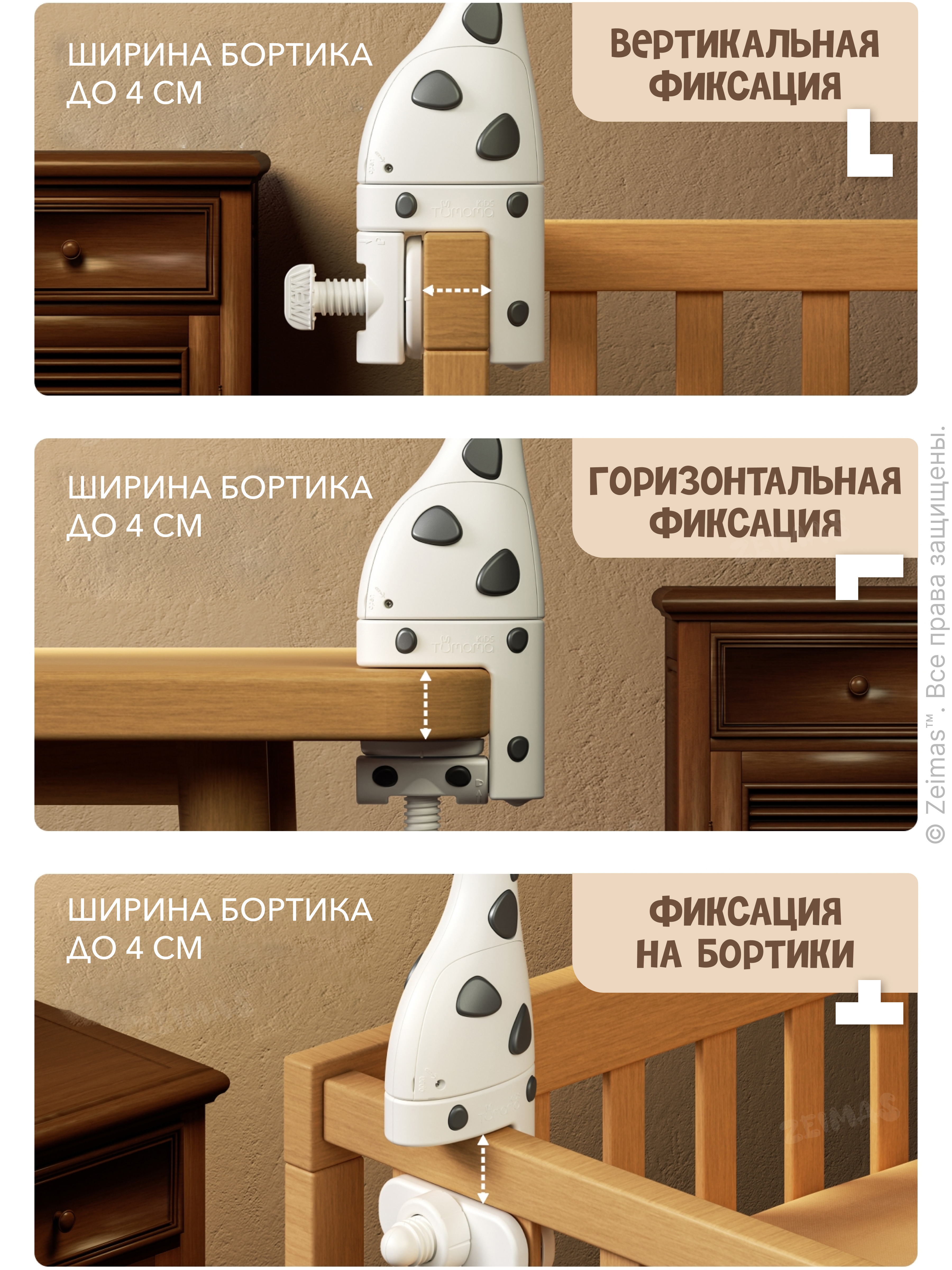 ШИРИНА БОРТИКА ДО 4 СМ

ВЕРТИКАЛЬНАЯ ФИКСАЦИЯ

Tumama KIDS

ШИРИНА БОРТИКА ДО 4 СМ

ГОРИЗОНТАЛЬНАЯ ФИКСАЦИЯ

Tumama KIDS

ШИРИНА БОРТИКА ДО 4 СМ

ФИКСАЦИЯ НА БОРТИКИ

ZEIMAS

© Zeimas™. Все права защищены.