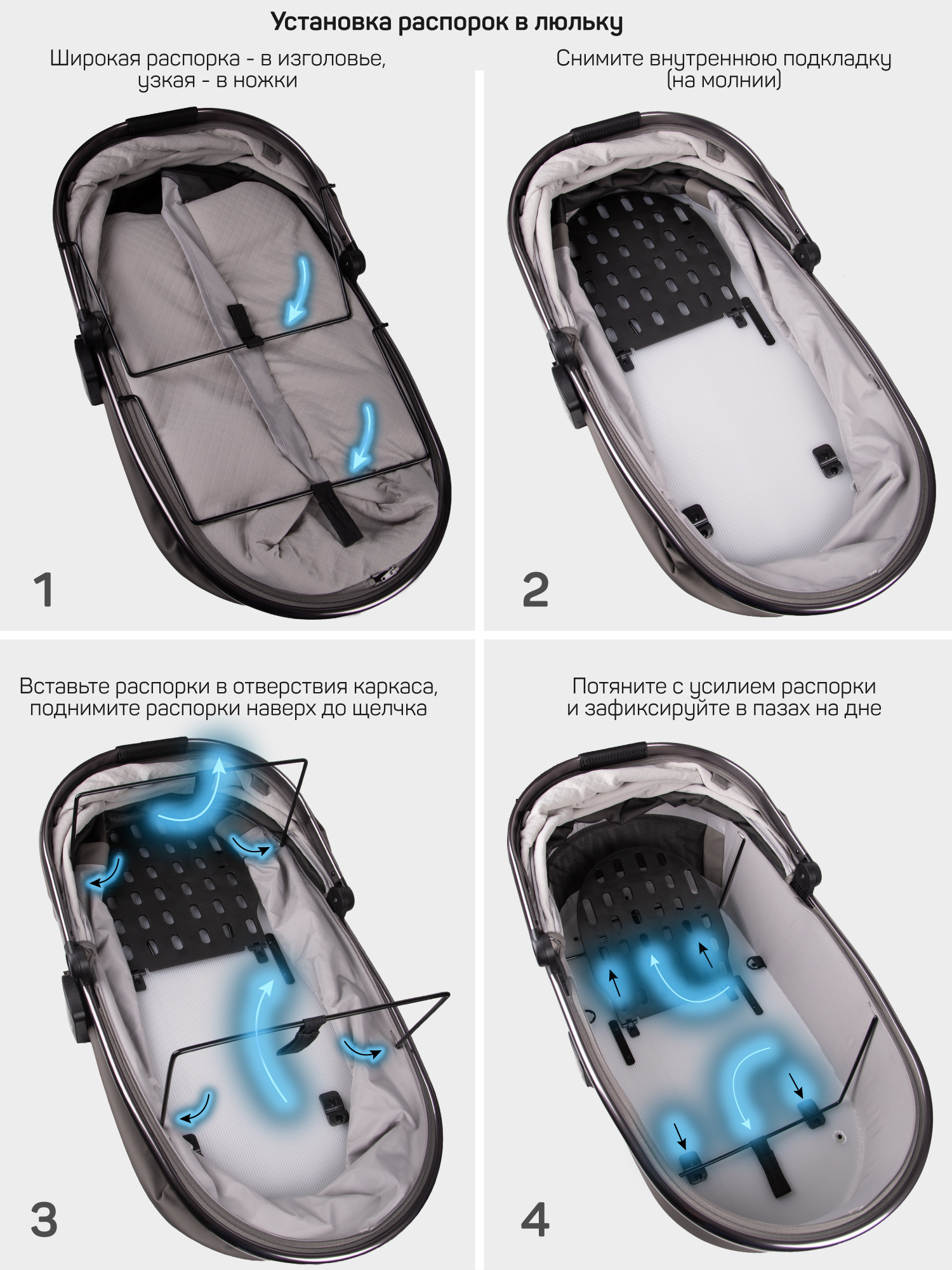 Установка распорок в люльку

Широкая распорка - в изголовье, узкая - в ножки

1

Снимите внутреннюю подкладку (на молнии)

2

Вставьте распорки в отверстия каркаса, поднимите распорки наверх до щелчка

3

Потяните с усилием распорки и зафиксируйте в пазах на дне

4