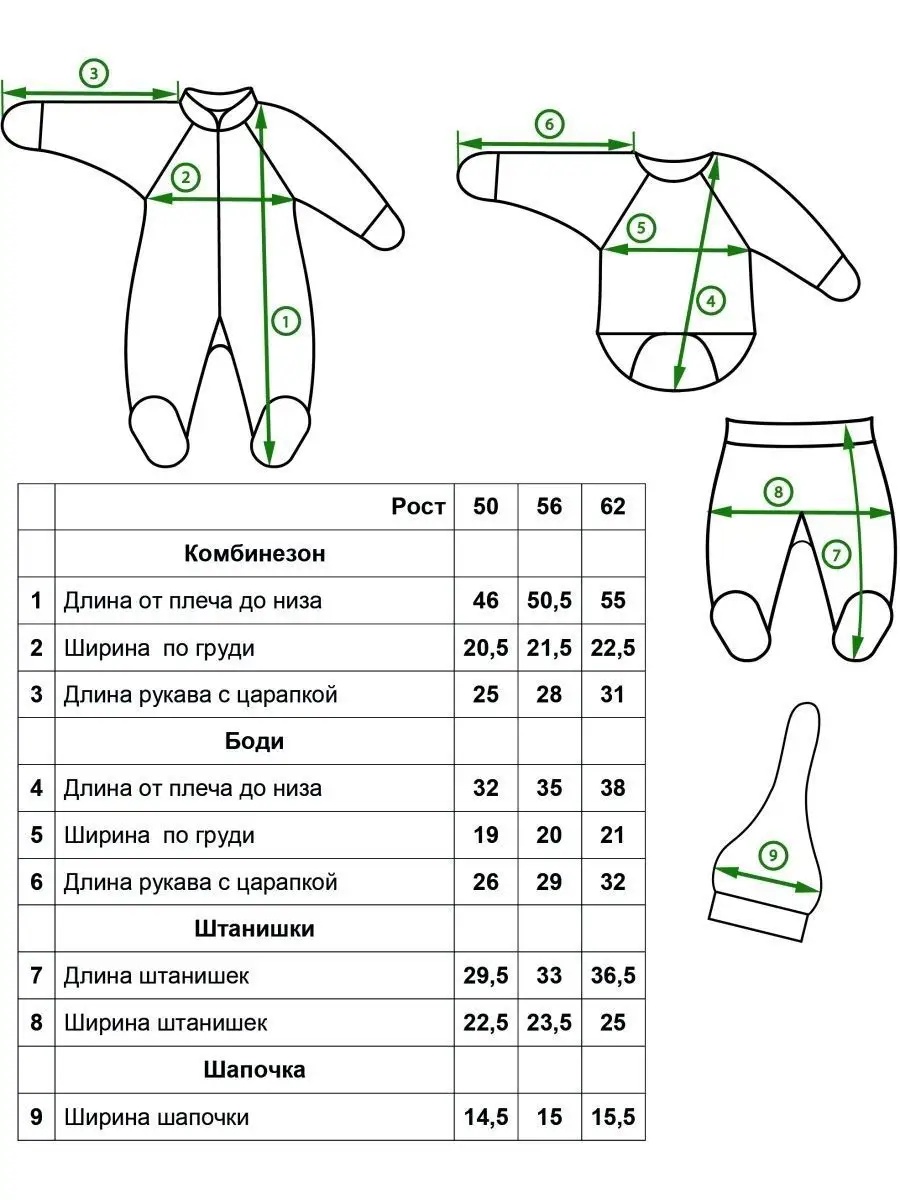 3
2
1
6
5
4
8
7
9

| | Рост | 50 | 56 | 62 |
|---|---|---|---|---|
| | Комбинезон | | | |
| 1 | Длина от плеча до низа | 46 | 50,5 | 55 |
| 2 | Ширина по груди | 20,5 | 21,5 | 22,5 |
| 3 | Длина рукава с царапкой | 25 | 28 | 31 |
| | Боди | | | |
| 4 | Длина от плеча до низа | 32 | 35 | 38 |
| 5 | Ширина по груди | 19 | 20 | 21 |
| 6 | Длина рукава с царапкой | 26 | 29 | 32 |
| | Штанишки | | | |
| 7 | Длина штанишек | 29,5 | 33 | 36,5 |
| 8 | Ширина штанишек | 22,5 | 23,5 | 25 |
| | Шапочка | | | |
| 9 | Ширина шапочки | 14,5 | 15 | 15,5 |