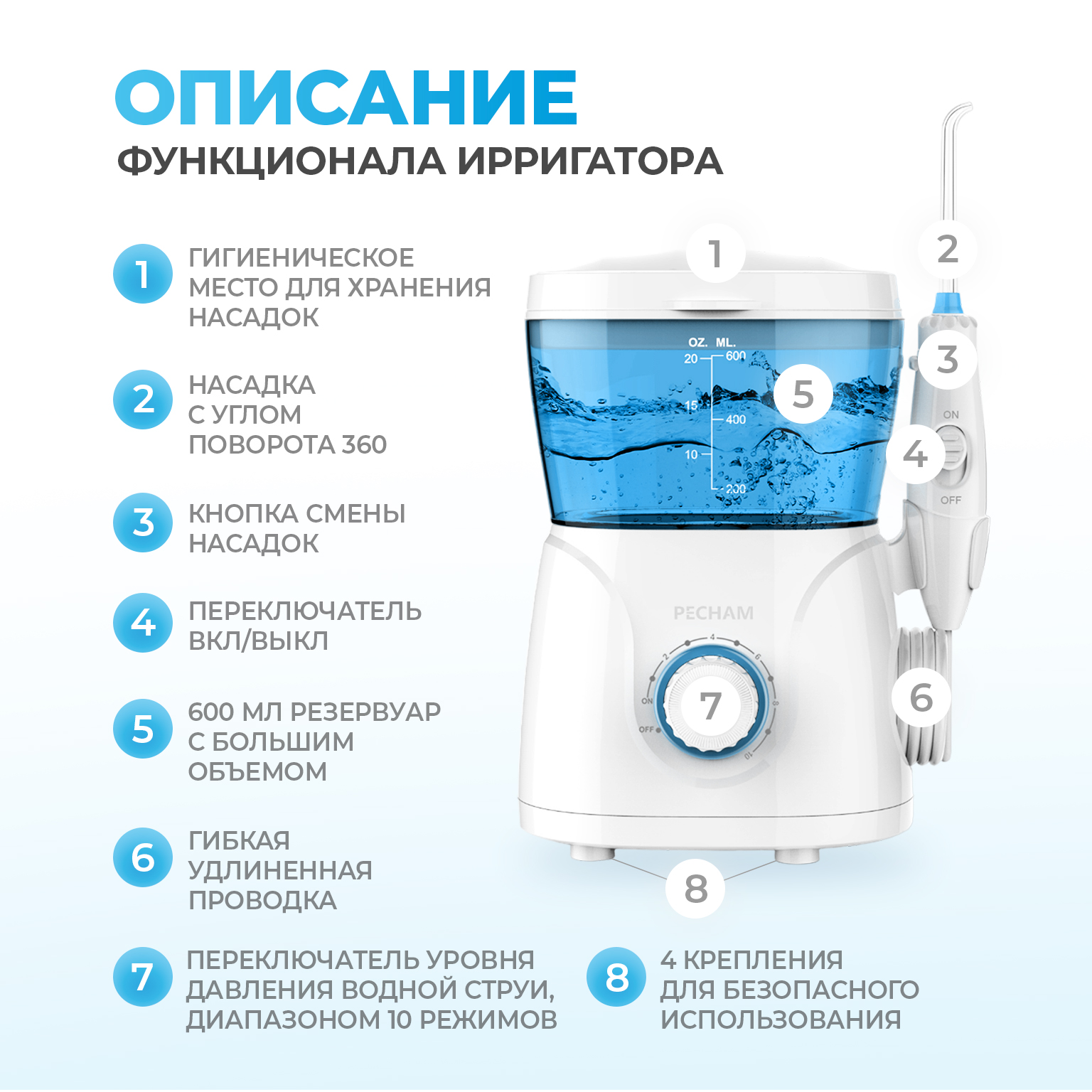 ОПИСАНИЕ
ФУНКЦИОНАЛА ИРРИГАТОРА

1 ГИГИЕНИЧЕСКОЕ МЕСТО ДЛЯ ХРАНЕНИЯ НАСАДОК

2 НАСАДКА С УГЛОМ ПОВОРОТА 360

3 КНОПКА СМЕНЫ НАСАДОК

4 ПЕРЕКЛЮЧАТЕЛЬ ВКЛ/ВЫКЛ

5 600 МЛ РЕЗЕРВУАР С БОЛЬШИМ ОБЪЕМОМ

6 ГИБКАЯ УДЛИНЕННАЯ ПРОВОДКА

7 ПЕРЕКЛЮЧАТЕЛЬ УРОВНЯ ДАВЛЕНИЯ ВОДНОЙ СТРУИ, ДИАПАЗОНОМ 10 РЕЖИМОВ

8 4 КРЕПЛЕНИЯ ДЛЯ БЕЗОПАСНОГО ИСПОЛЬЗОВАНИЯ

1
2
3
4
5
6
7
8

OZ. ML.
20 600
15 400
10 200
ON
OFF
PECHAM
2 4 6 8 10
ON
OFF