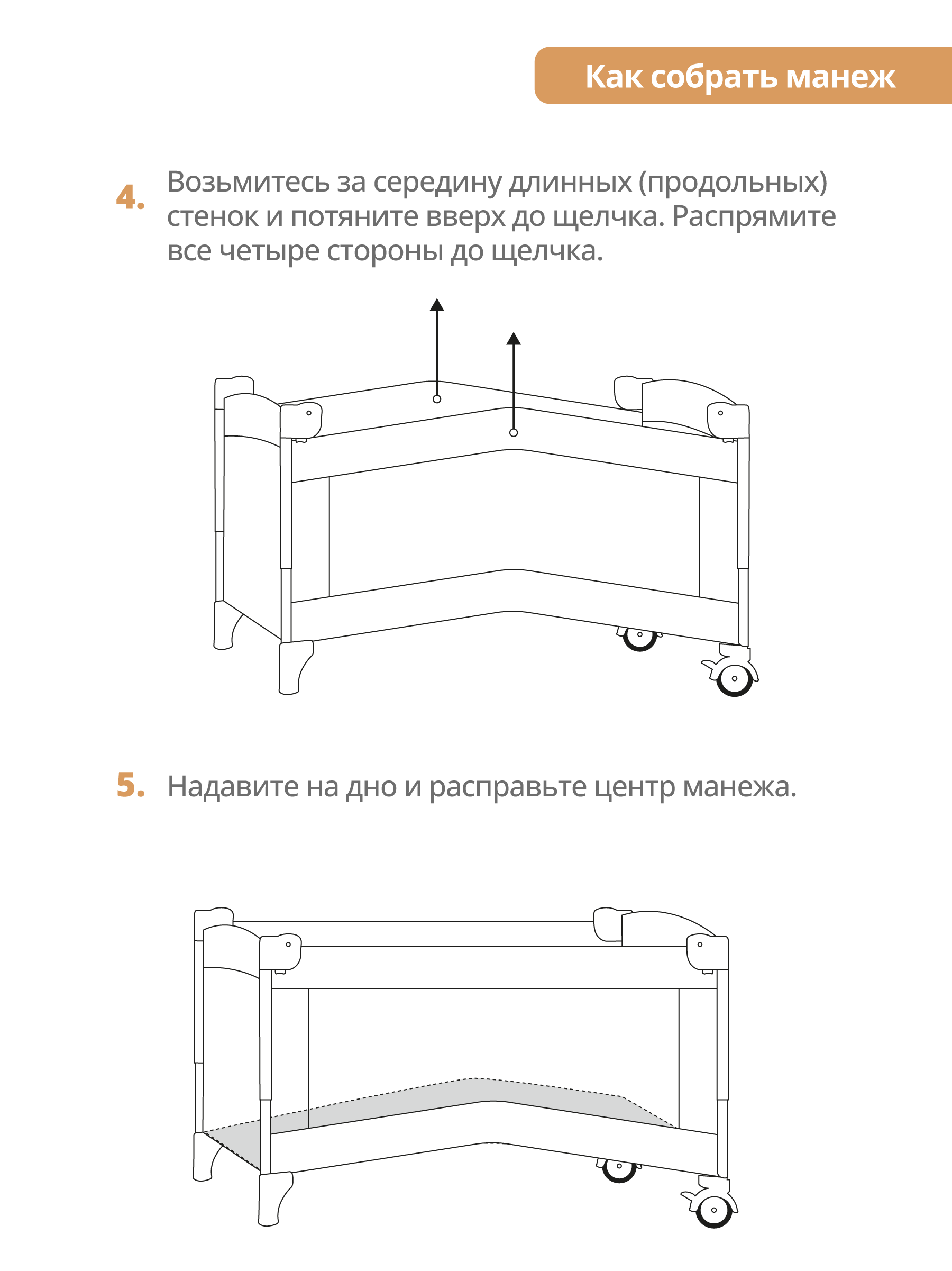 Как собрать манеж

4. Возьмитесь за середину длинных (продольных) стенок и потяните вверх до щелчка. Распрямите все четыре стороны до щелчка.

5. Надавите на дно и расправьте центр манежа.