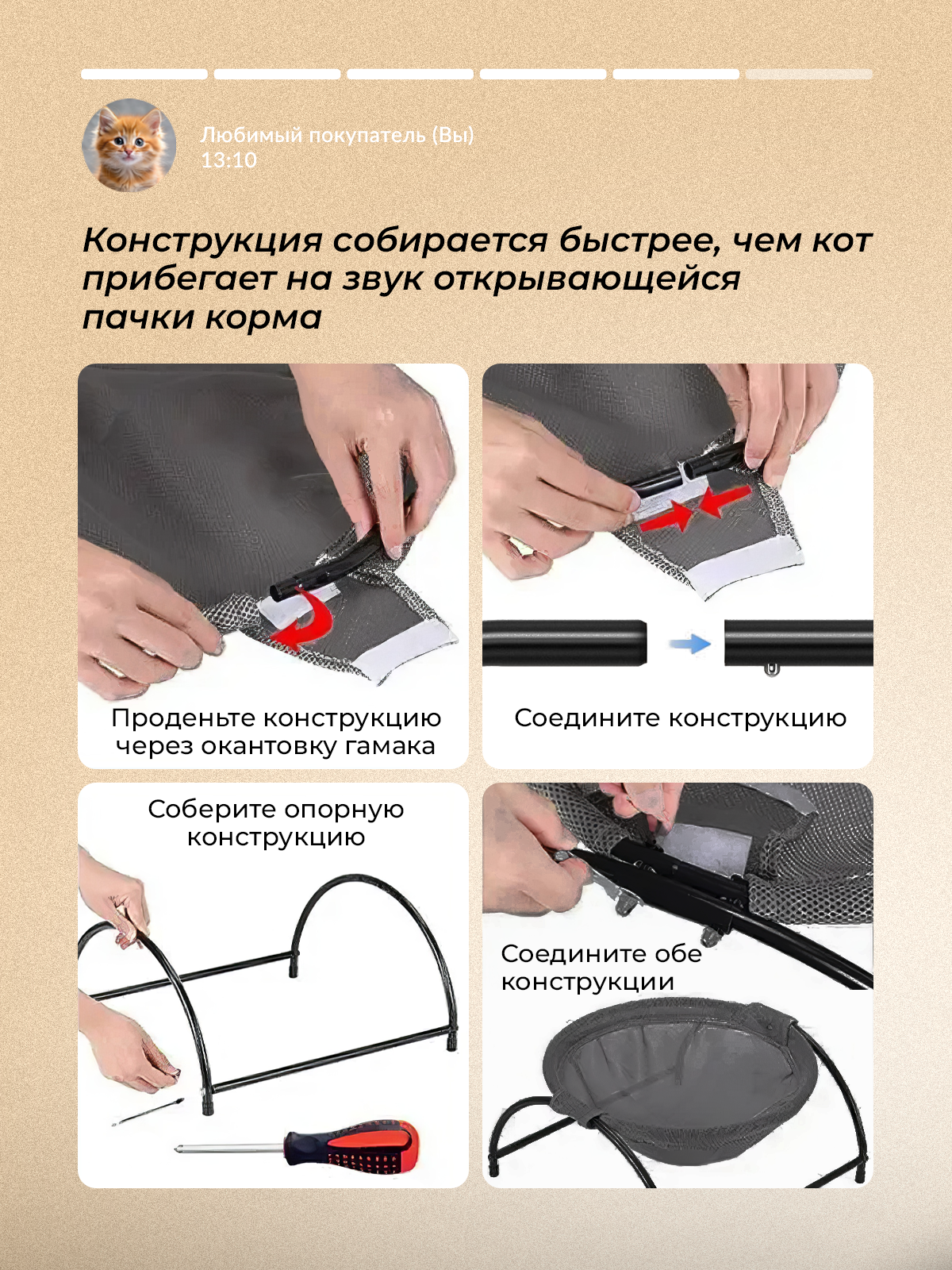 Любимый покупатель (Вы)
13:10

Конструкция собирается быстрее, чем кот прибегает на звук открывающейся пачки корма

Проденьте конструкцию через окантовку гамака

Соедините конструкцию

Соберите опорную конструкцию

Соедините обе конструкции