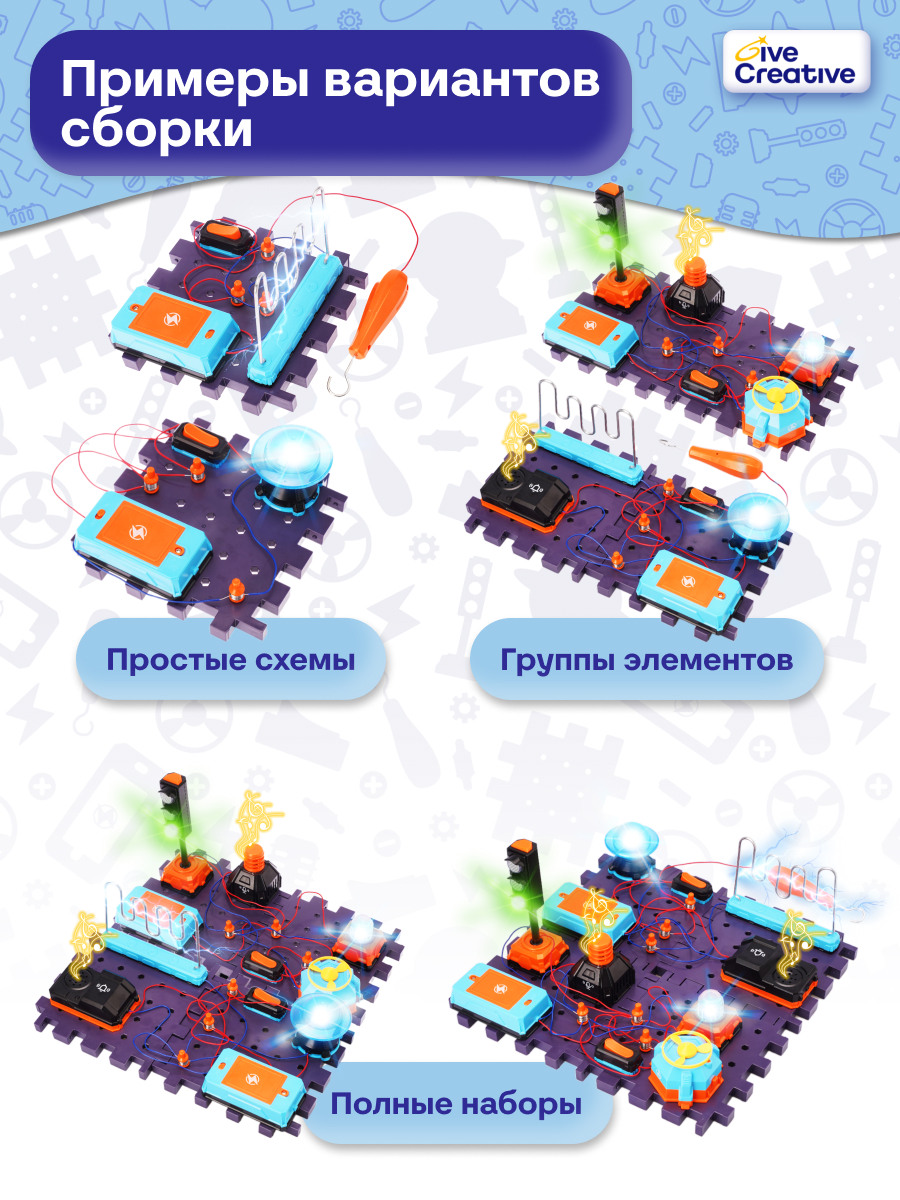 Примеры вариантов сборки

Give Creative

Простые схемы

Группы элементов

Полные наборы