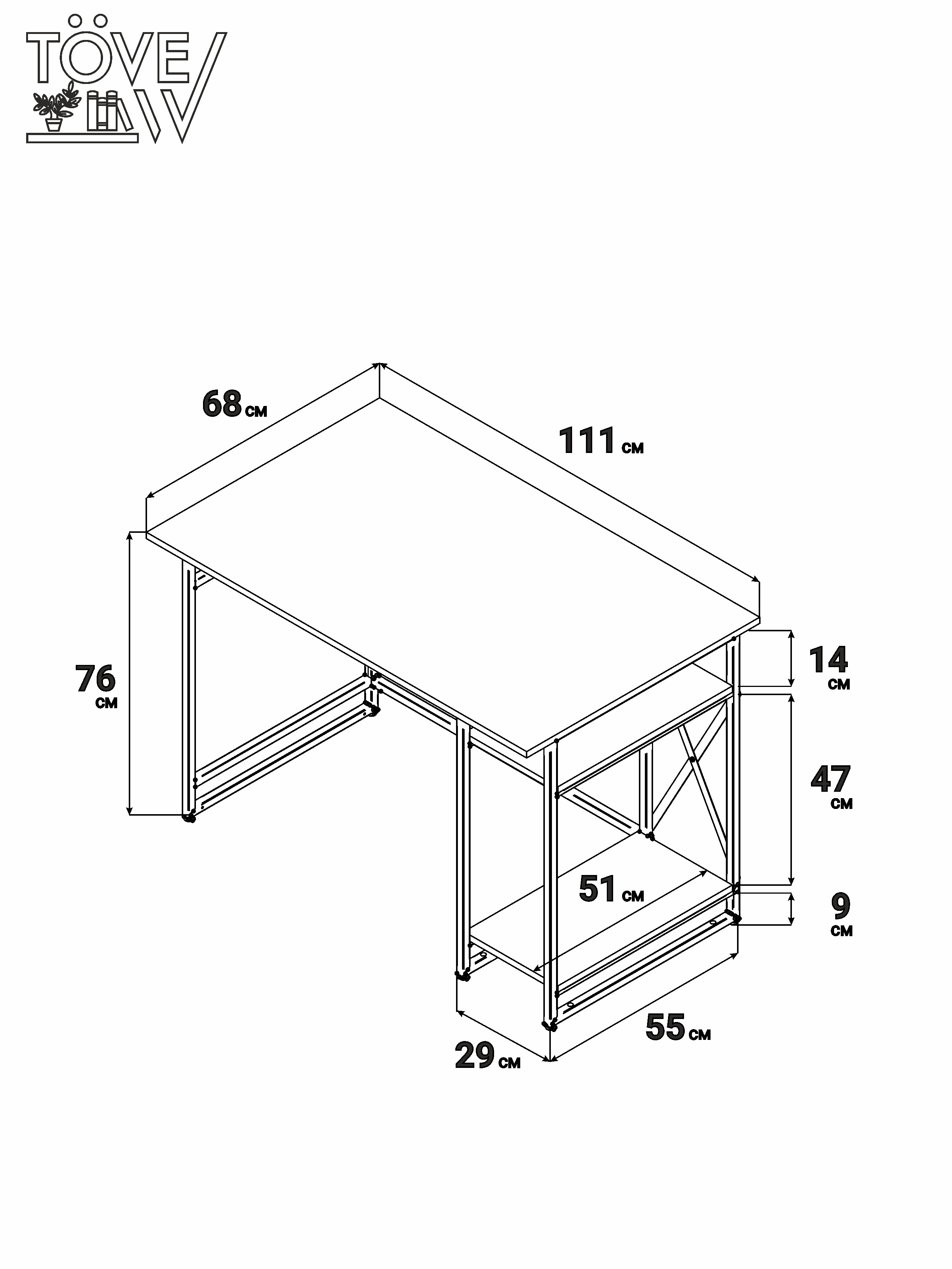 TÖVE

68 см

111 см

76 см

14 см

47 см

51 см

9 см

55 см

29 см