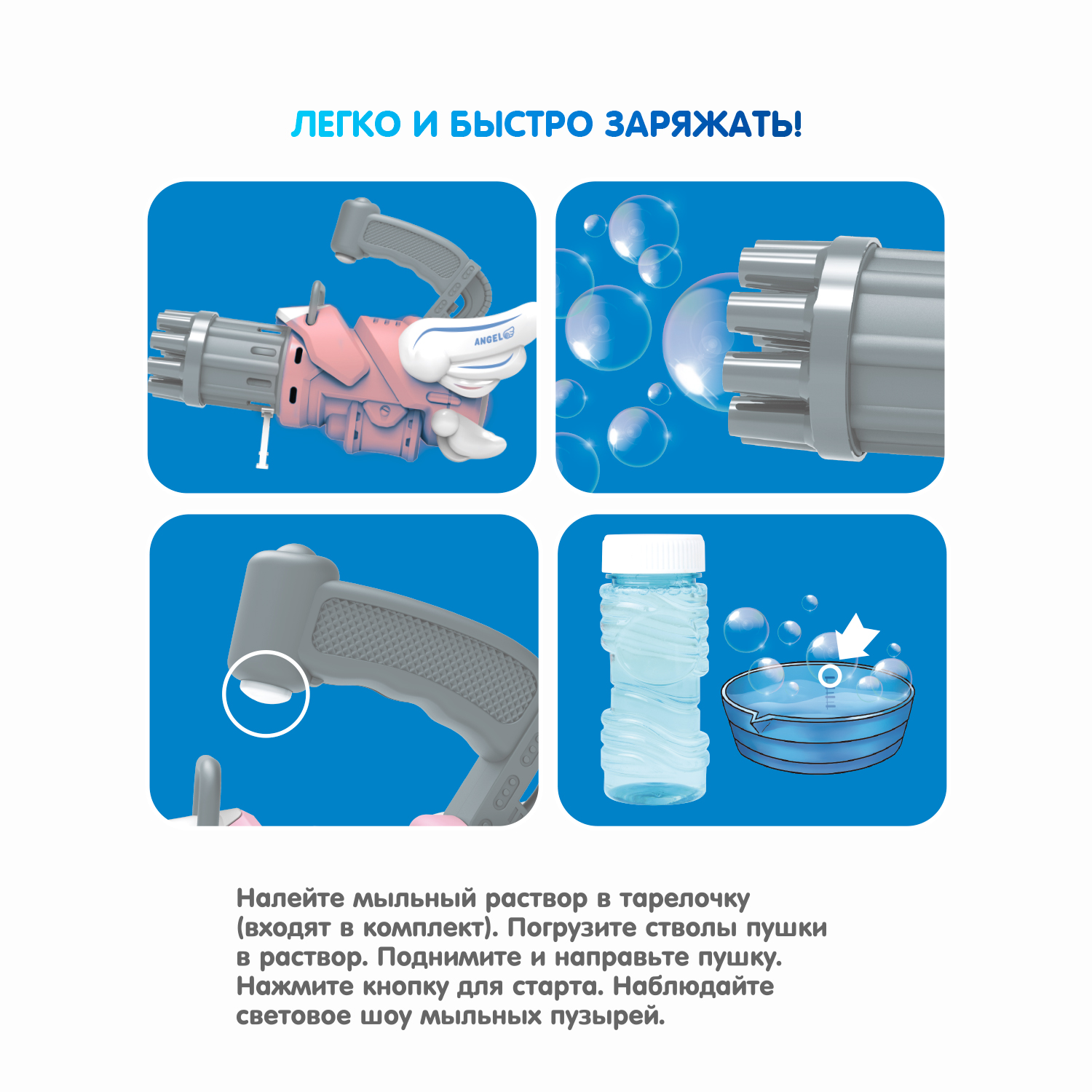 ЛЕГКО И БЫСТРО ЗАРЯЖАТЬ!

ANGEL

Налейте мыльный раствор в тарелочку (входят в комплект). Погрузите стволы пушки в раствор. Поднимите и направьте пушку. Нажмите кнопку для старта. Наблюдайте световое шоу мыльных пузырей.