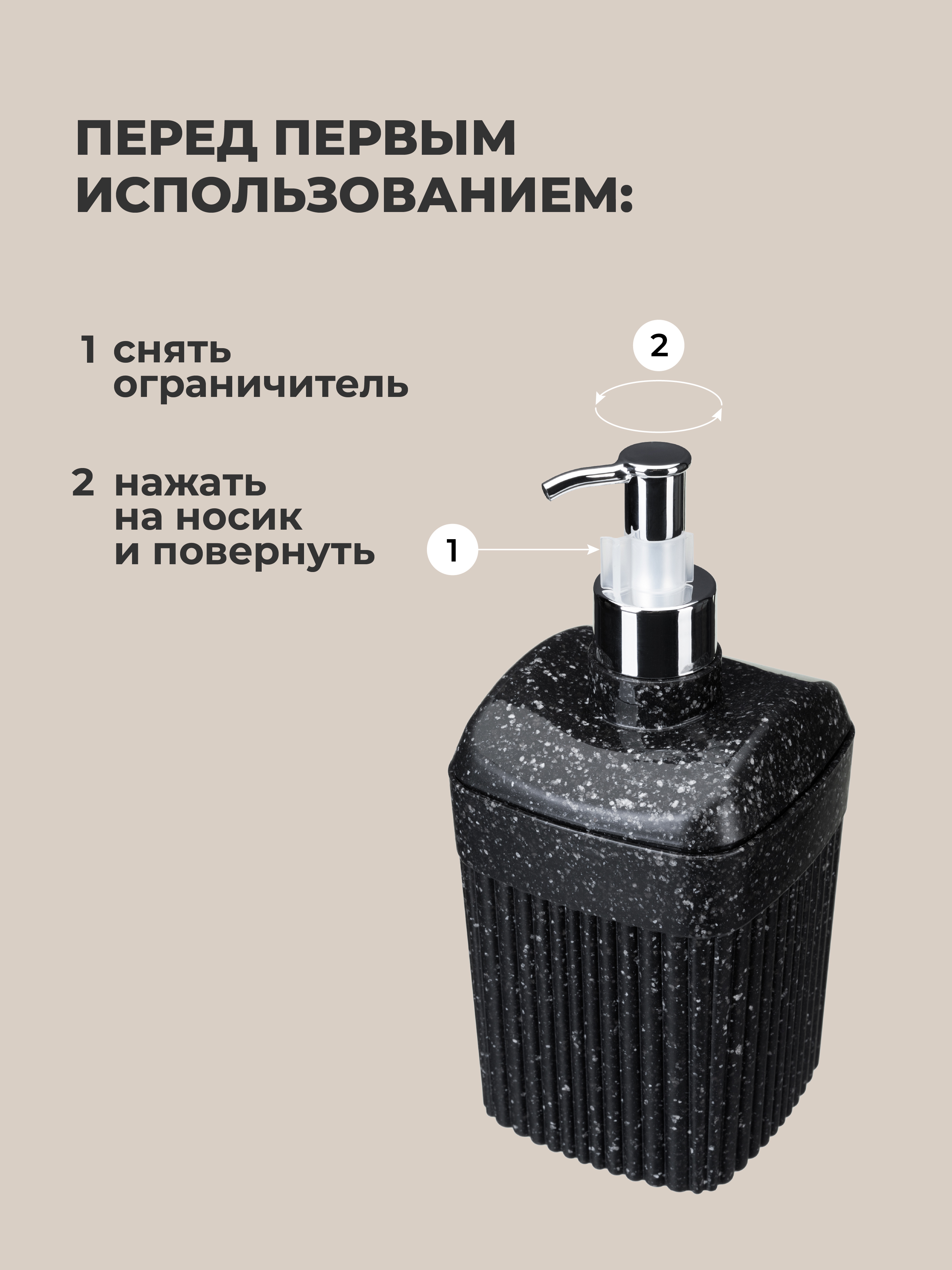 ПЕРЕД ПЕРВЫМ ИСПОЛЬЗОВАНИЕМ:

1 снять ограничитель

2 нажать на носик и повернуть

2

1