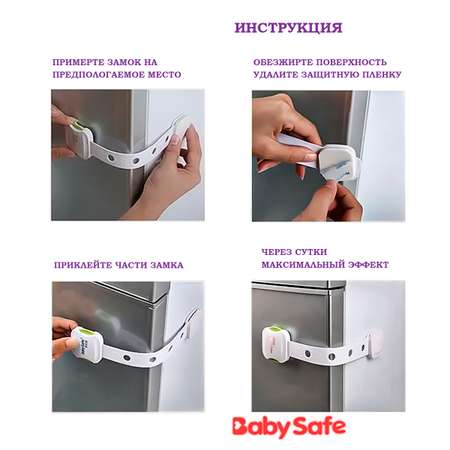 ИНСТРУКЦИЯ

ПРИМЕРТЕ ЗАМОК НА ПРЕДПОЛОГАЕМОЕ МЕСТО

ОБЕЗЖИРТЕ ПОВЕРХНОСТЬ УДАЛИТЕ ЗАЩИТНУЮ ПЛЕНКУ

ПРИКЛЕЙТЕ ЧАСТИ ЗАМКА

ЧЕРЕЗ СУТКИ МАКСИМАЛЬНЫЙ ЭФФЕКТ

Baby Safe