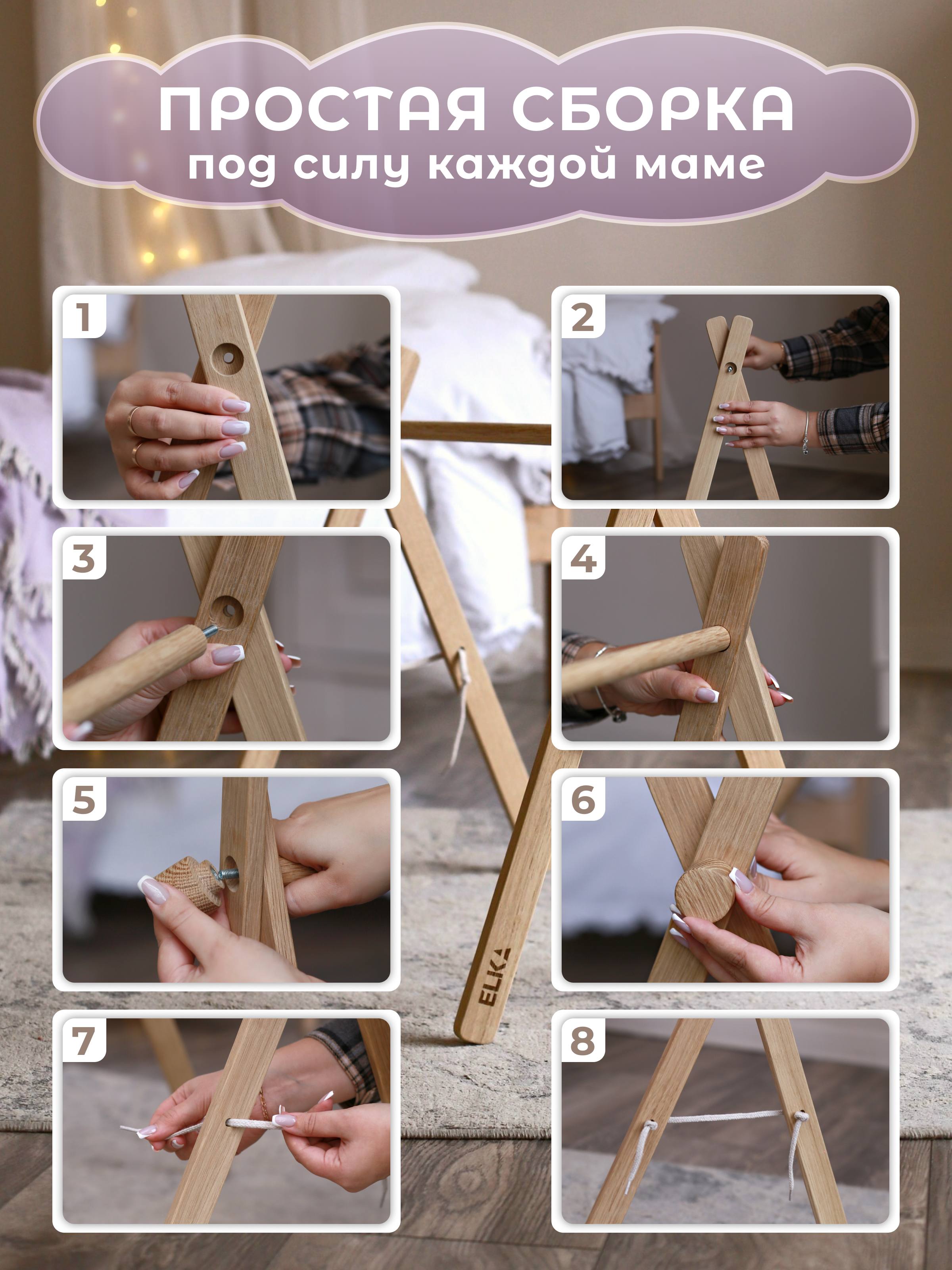 ПРОСТАЯ СБОРКА
под силу каждой маме

1

2

3

4

5

6

ELIKA

7

8