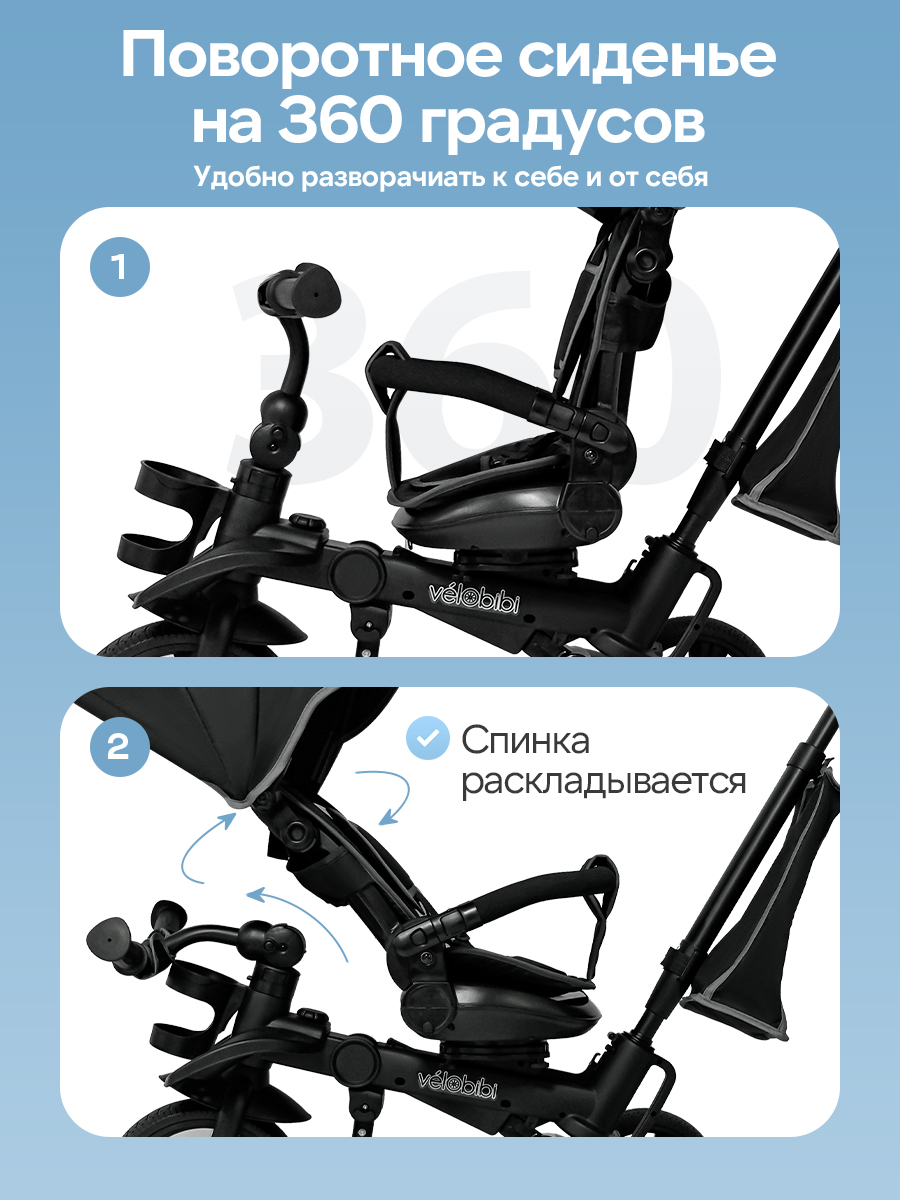 Поворотное сиденье на 360 градусов

Удобно разворачиать к себе и от себя

1

360

vélobibi

2

Спинка раскладывается

vélobibi