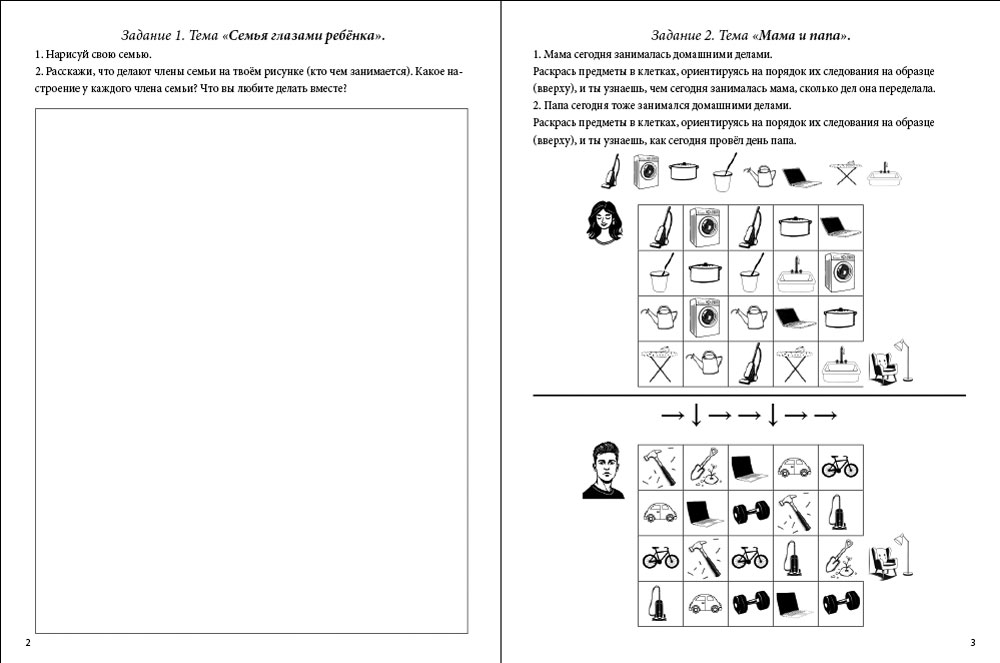 Задание 1. Тема «Семья глазами ребёнка».

1. Нарисуй свою семью.

2. Расскажи, что делают члены семьи на твоём рисунке (кто чем занимается). Какое настроение у каждого члена семьи? Что вы любите делать вместе?

2

Задание 2. Тема «Мама и папа».

1. Мама сегодня занималась домашними делами.

Раскрась предметы в клетках, ориентируясь на порядок их следования на образце (вверху), и ты узнаешь, чем сегодня занималась мама, сколько дел она переделала.

2. Папа сегодня тоже занимался домашними делами.

Раскрась предметы в клетках, ориентируясь на порядок их следования на образце (вверху), и ты узнаешь, как сегодня провёл день папа.

→ ↓ → → ↓ → →

3