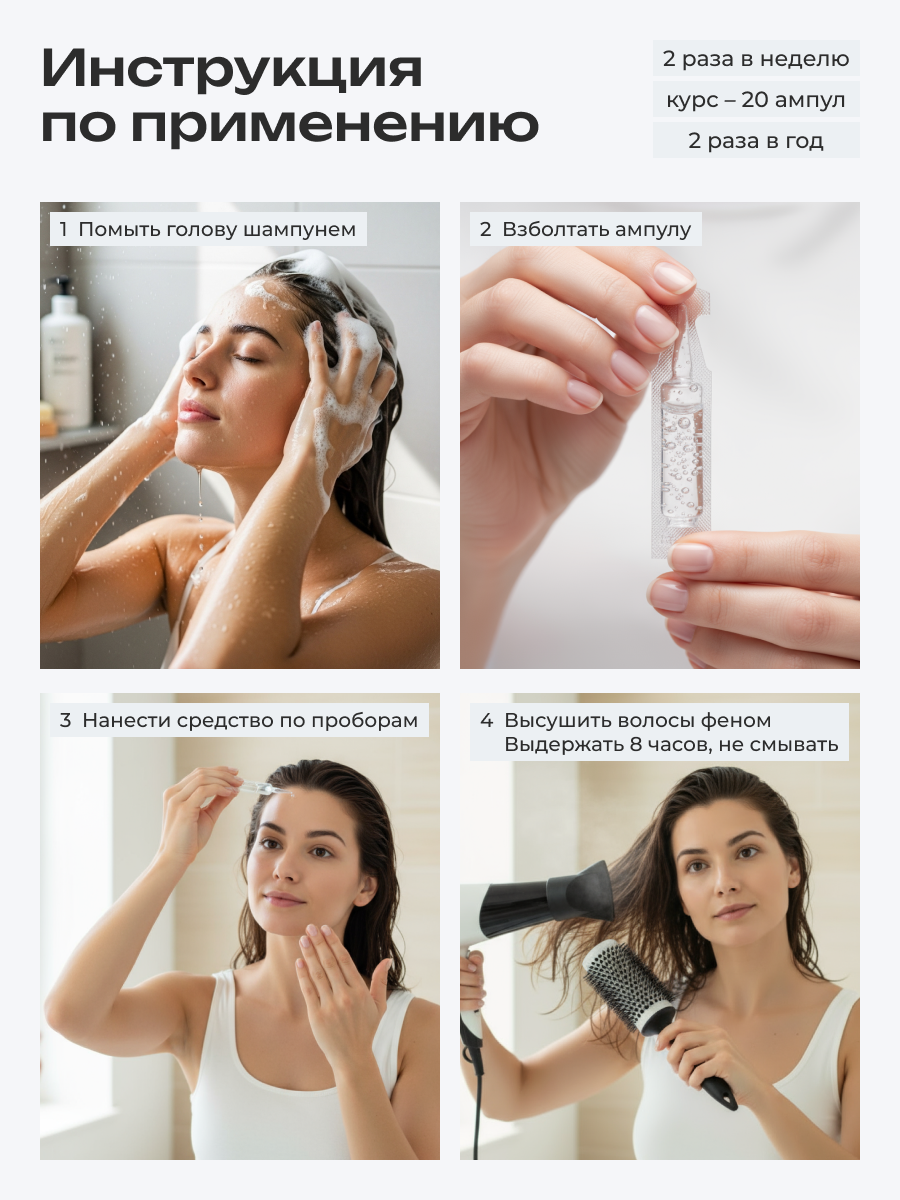 Инструкция по применению

2 раза в неделю

курс – 20 ампул

2 раза в год

1 Помыть голову шампунем

2 Взболтать ампулу

3 Нанести средство по проборам

4 Высушить волосы феном
Выдержать 8 часов, не смывать