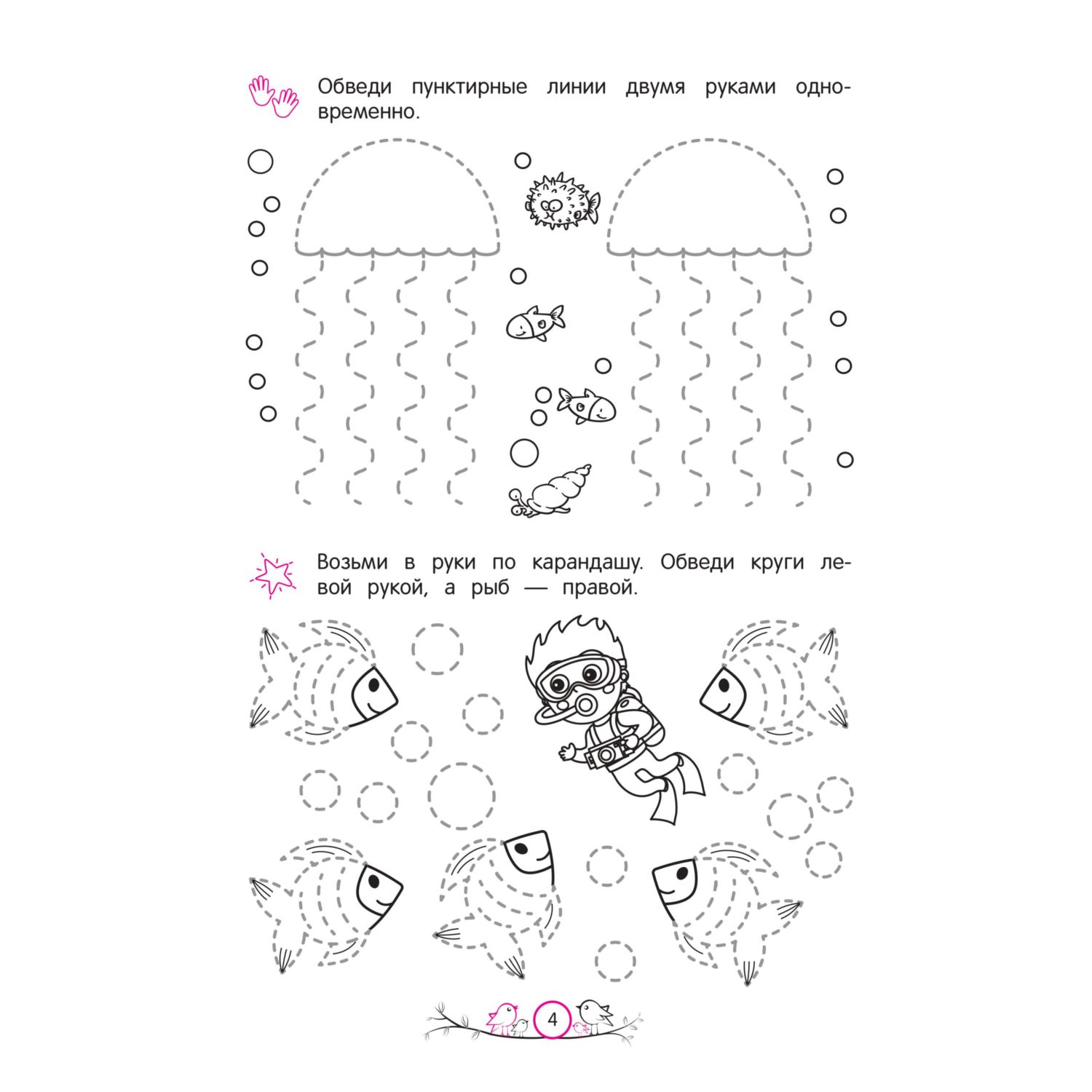 Обведи пунктирные линии двумя руками одновременно.

Возьми в руки по карандашу. Обведи круги левой рукой, а рыб — правой.

4