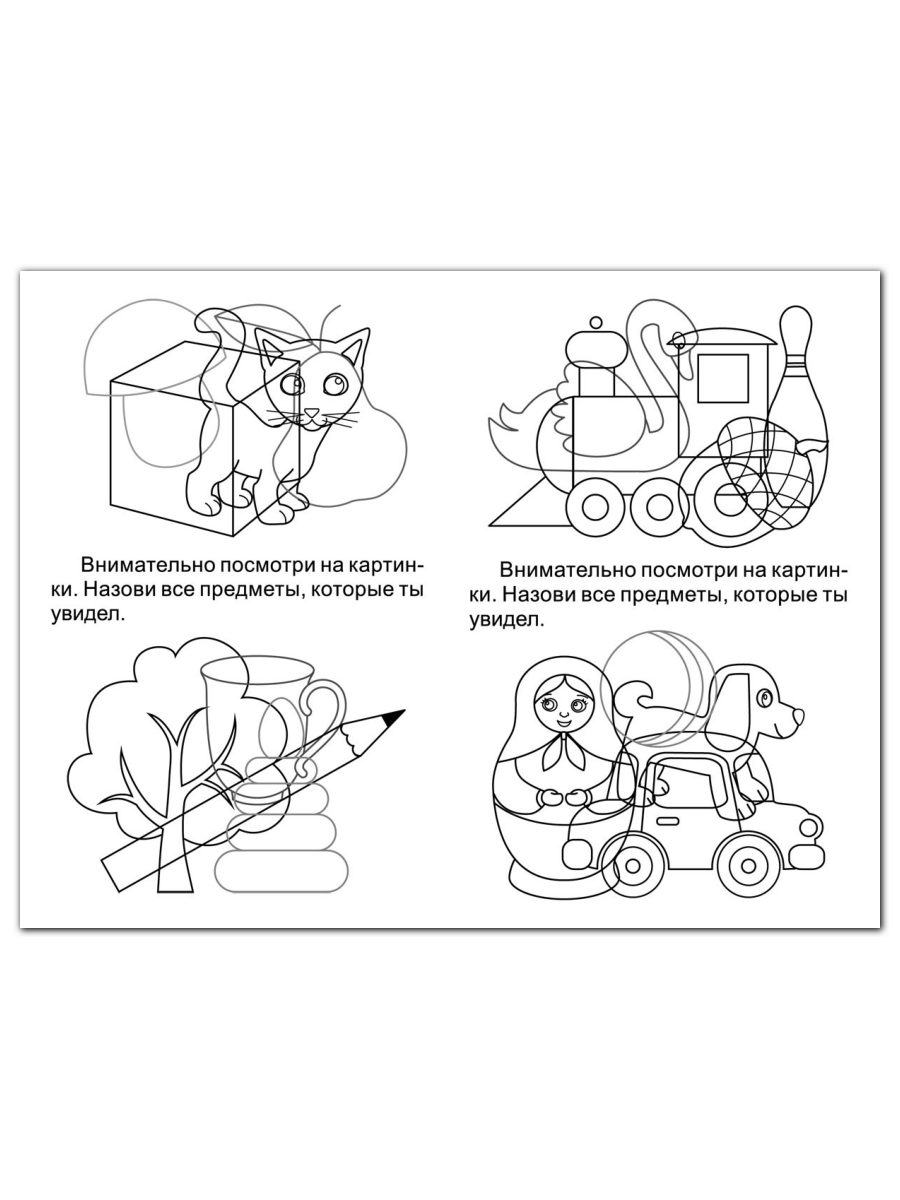 Внимательно посмотри на картинки. Назови все предметы, которые ты увидел.

Внимательно посмотри на картинки. Назови все предметы, которые ты увидел.