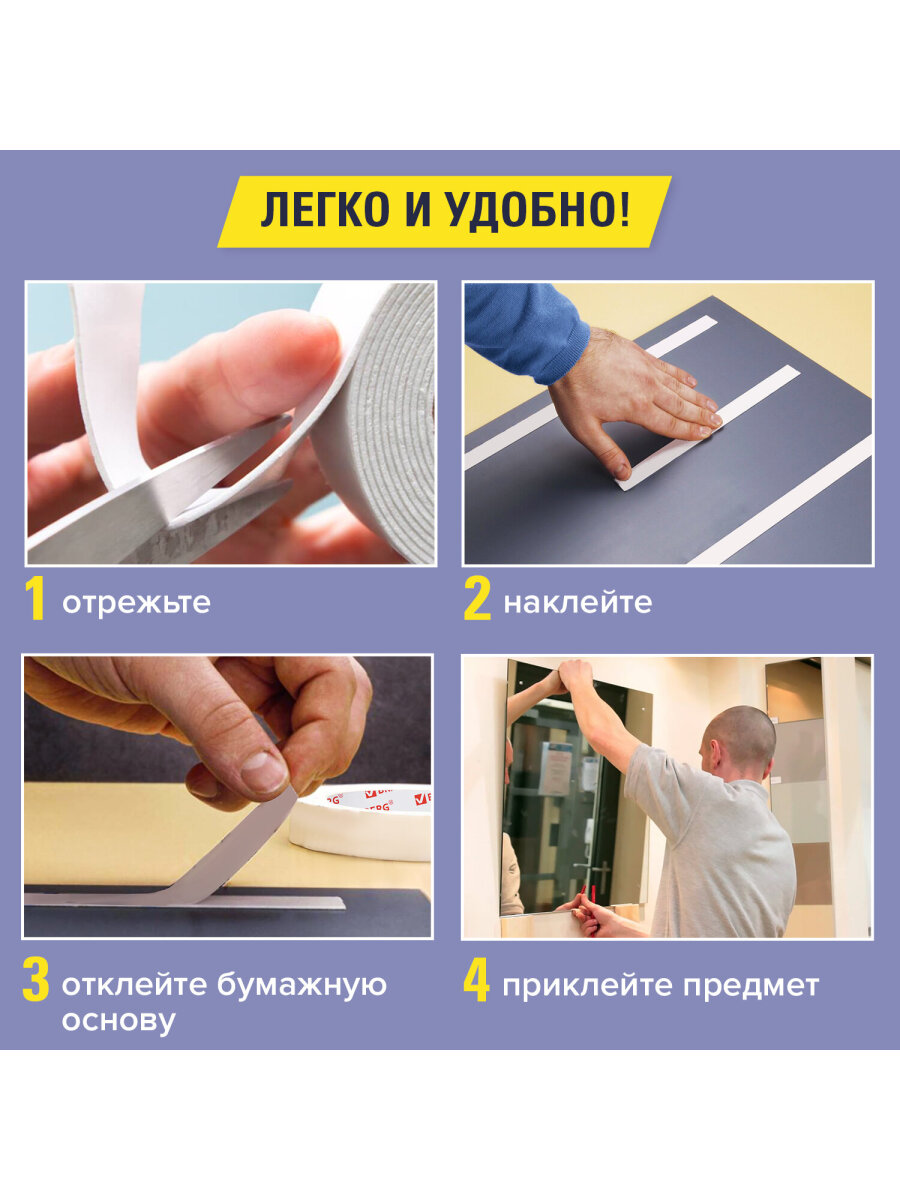 ЛЕГКО И УДОБНО!

1 отрежьте

2 наклейте

3 отклейте бумажную основу

4 приклейте предмет