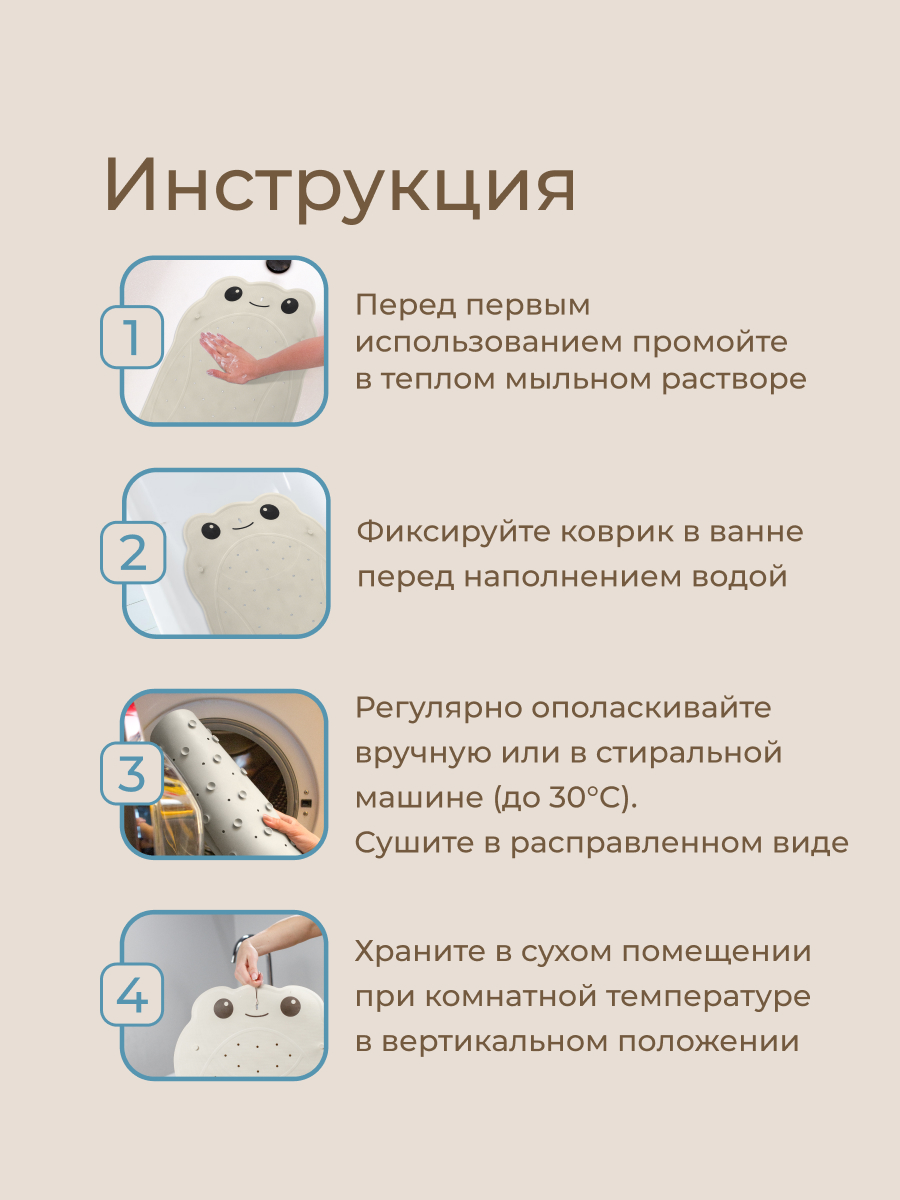 Инструкция

1

Перед первым использованием промойте в теплом мыльном растворе

2

Фиксируйте коврик в ванне перед наполнением водой

3

Регулярно ополаскивайте вручную или в стиральной машине (до 30°C). Сушите в расправленном виде

4

Храните в сухом помещении при комнатной температуре в вертикальном положении