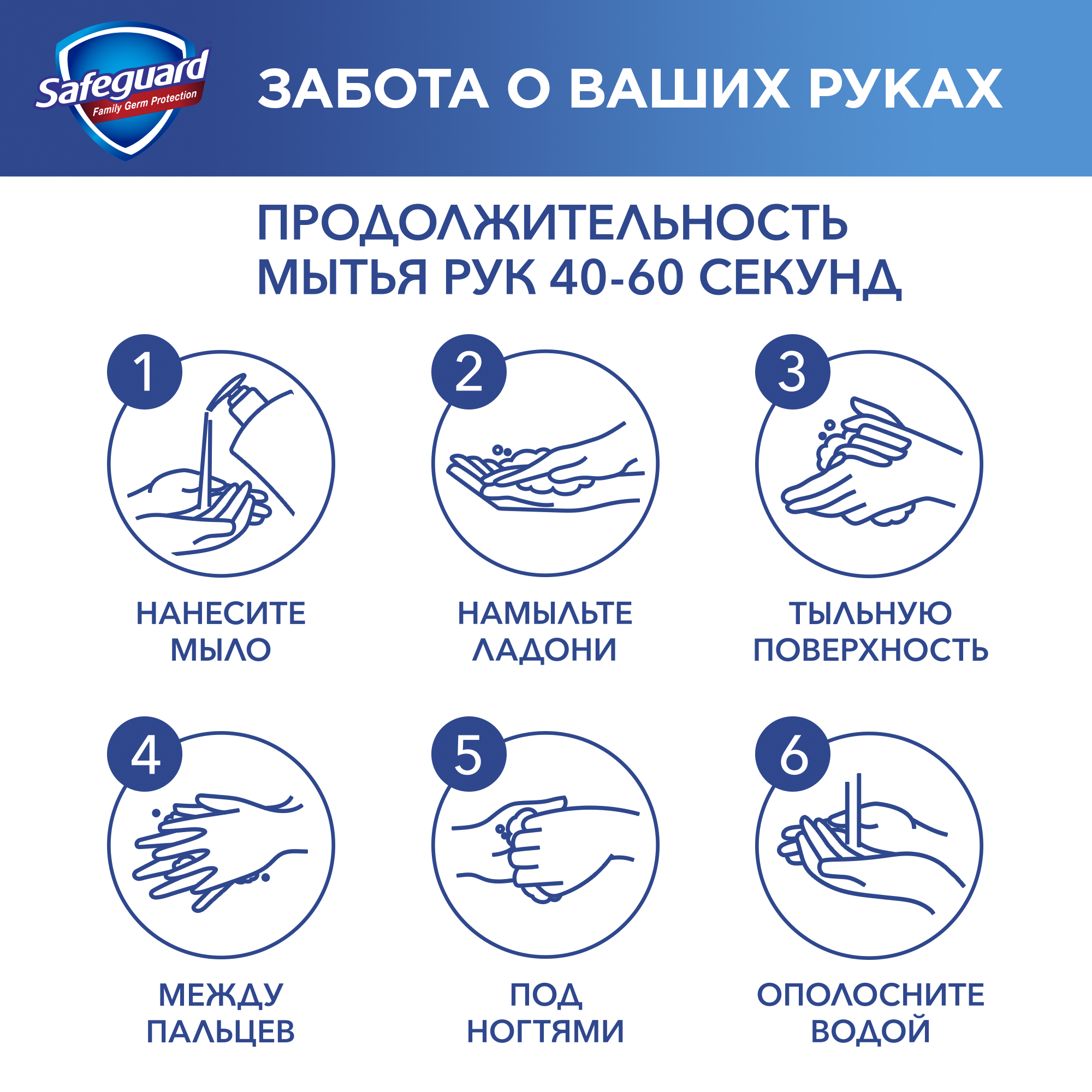 Safeguard
Family Germ Protection

ЗАБОТА О ВАШИХ РУКАХ

ПРОДОЛЖИТЕЛЬНОСТЬ МЫТЬЯ РУК 40-60 СЕКУНД

1
НАНЕСИТЕ МЫЛО

2
НАМЫЛЬТЕ ЛАДОНИ

3
ТЫЛЬНУЮ ПОВЕРХНОСТЬ

4
МЕЖДУ ПАЛЬЦЕВ

5
ПОД НОГТЯМИ

6
ОПОЛОСНИТЕ ВОДОЙ