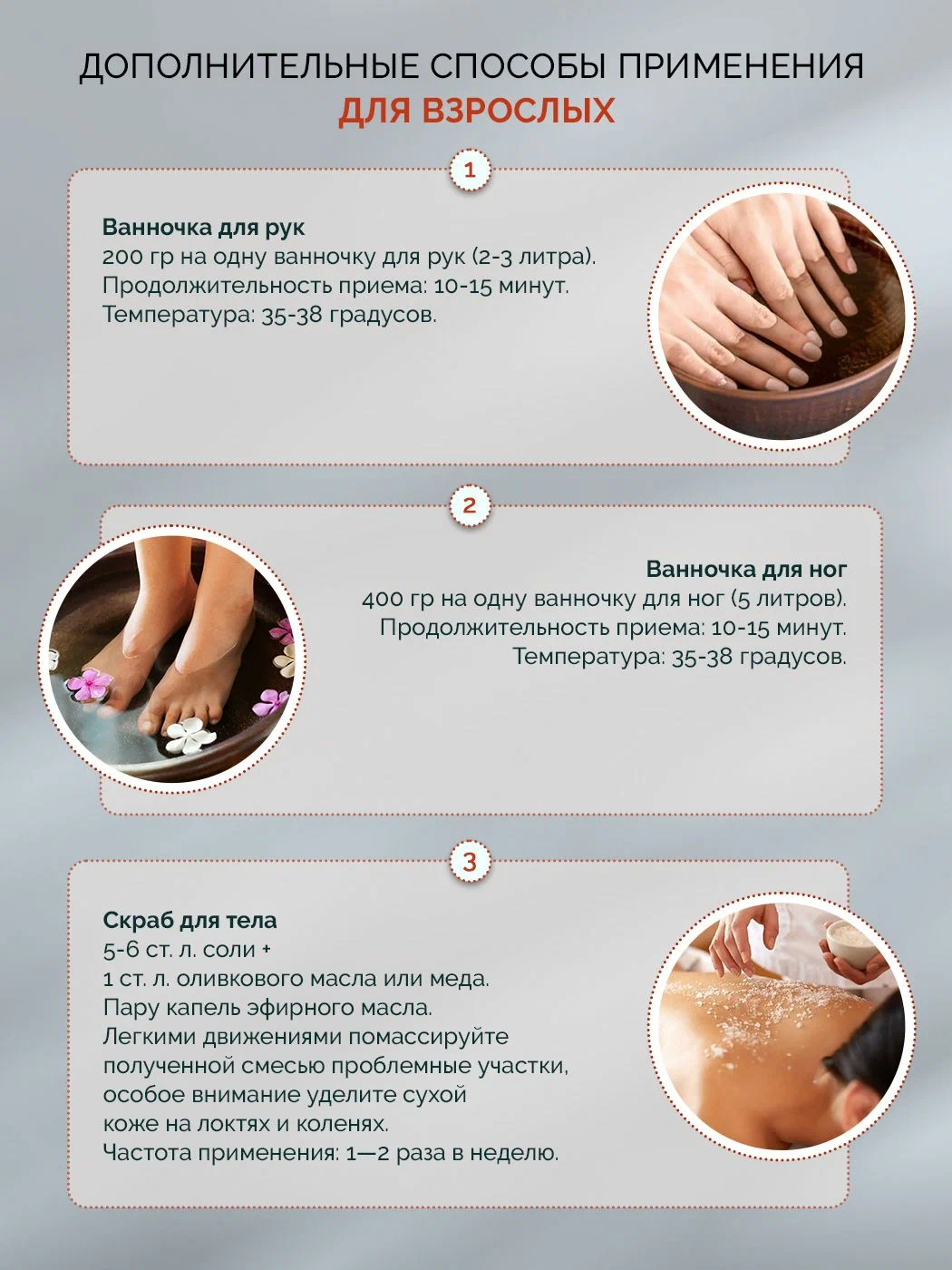 ДОПОЛНИТЕЛЬНЫЕ СПОСОБЫ ПРИМЕНЕНИЯ
ДЛЯ ВЗРОСЛЫХ

1

Ванночка для рук
200 гр на одну ванночку для рук (2-3 литра).
Продолжительность приема: 10-15 минут.
Температура: 35-38 градусов.

2

Ванночка для ног
400 гр на одну ванночку для ног (5 литров).
Продолжительность приема: 10-15 минут.
Температура: 35-38 градусов.

3

Скраб для тела
5-6 ст. л. соли +
1 ст. л. оливкового масла или меда.
Пару капель эфирного масла.
Легкими движениями помассируйте полученной смесью проблемные участки, особое внимание уделите сухой коже на локтях и коленях.
Частота применения: 1—2 раза в неделю.