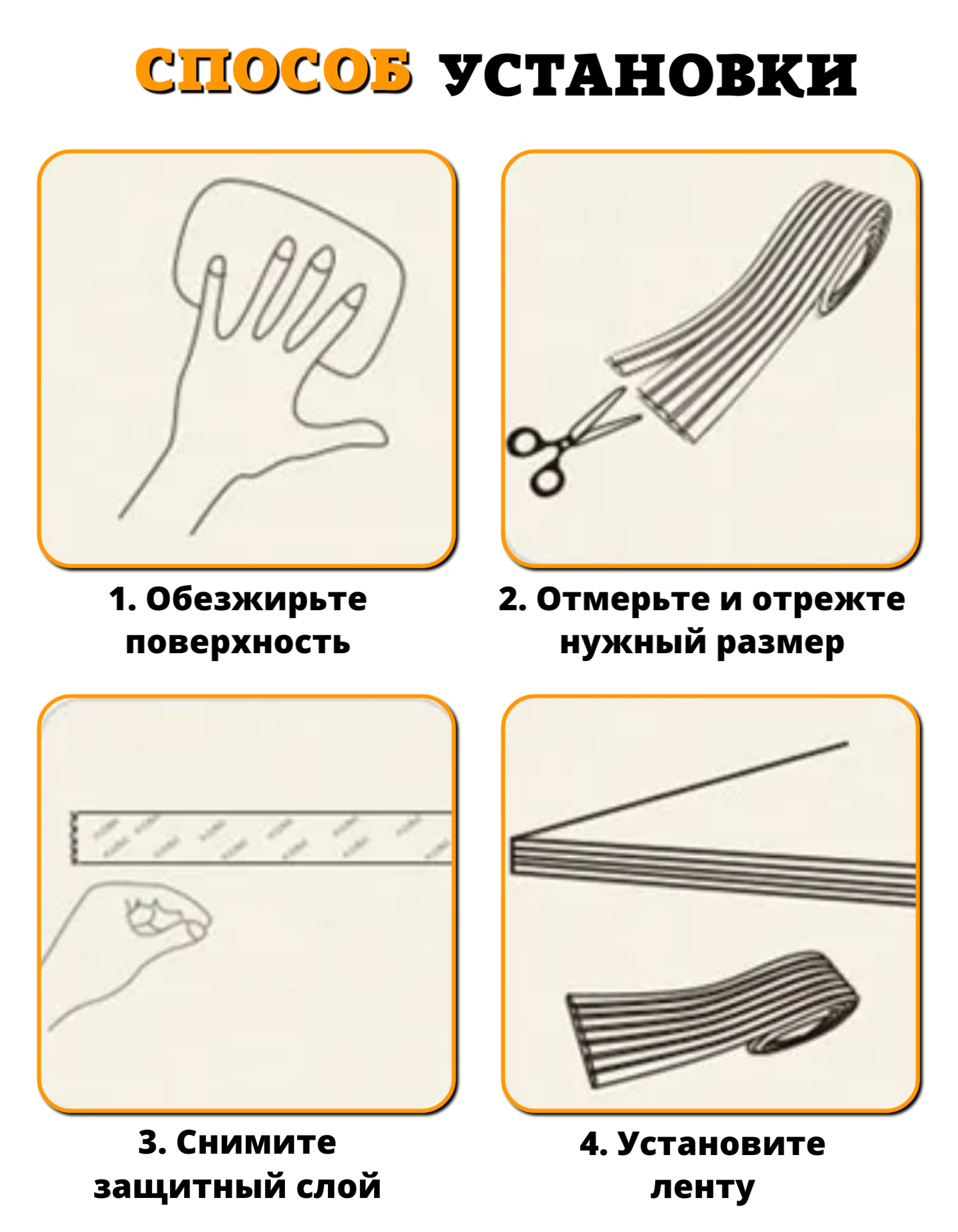 СПОСОБ УСТАНОВКИ

1. Обезжирьте поверхность

2. Отмерьте и отрежте нужный размер

3. Снимите защитный слой

4. Установите ленту