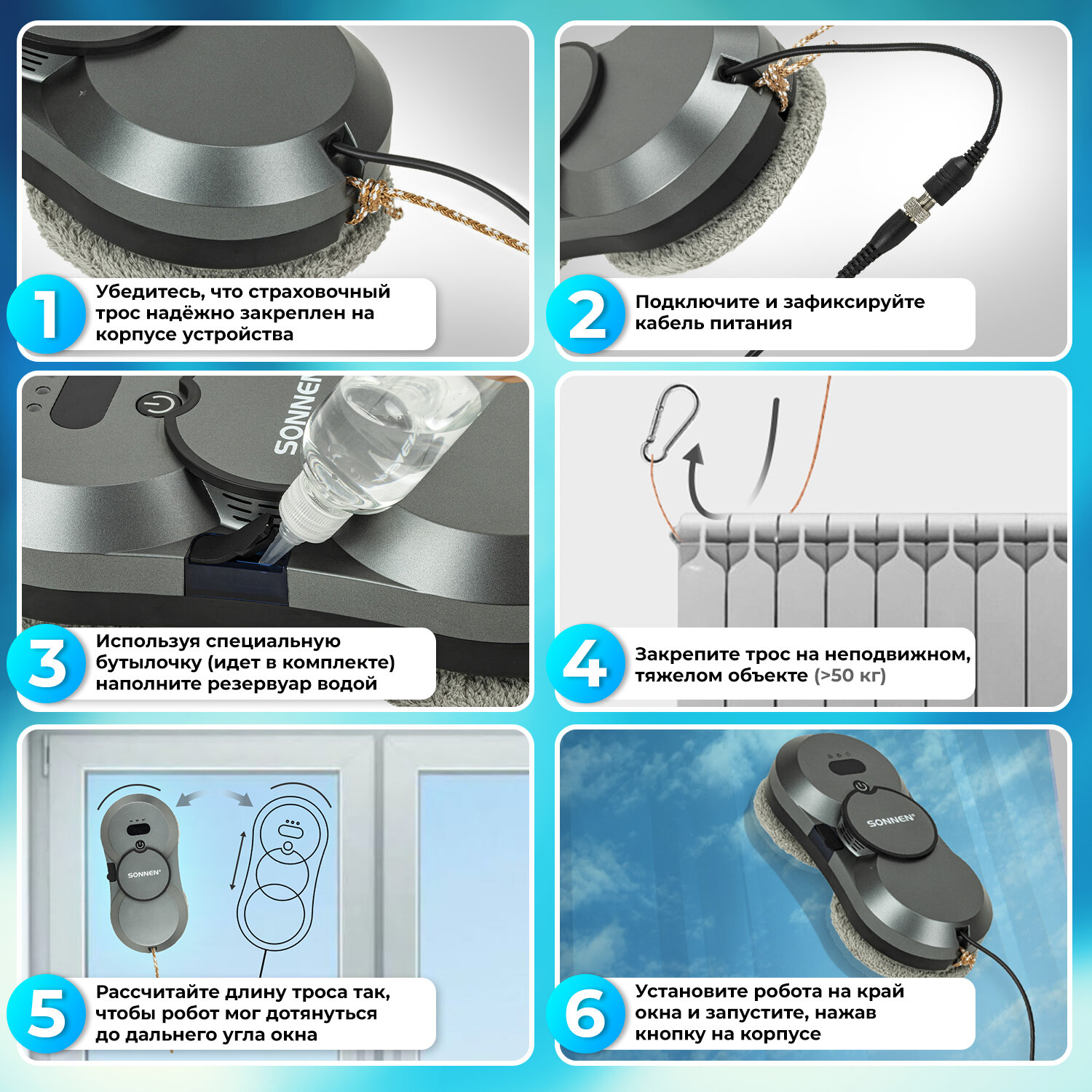 1
Убедитесь, что страховочный трос надёжно закреплен на корпусе устройства

2
Подключите и зафиксируйте кабель питания

SONNEN

3
Используя специальную бутылочку (идет в комплекте) наполните резервуар водой

4
Закрепите трос на неподвижном, тяжелом объекте (>50 кг)

SONNEN

5
Рассчитайте длину троса так, чтобы робот мог дотянуться до дальнего угла окна

SONNEN

6
Установите робота на край окна и запустите, нажав кнопку на корпусе